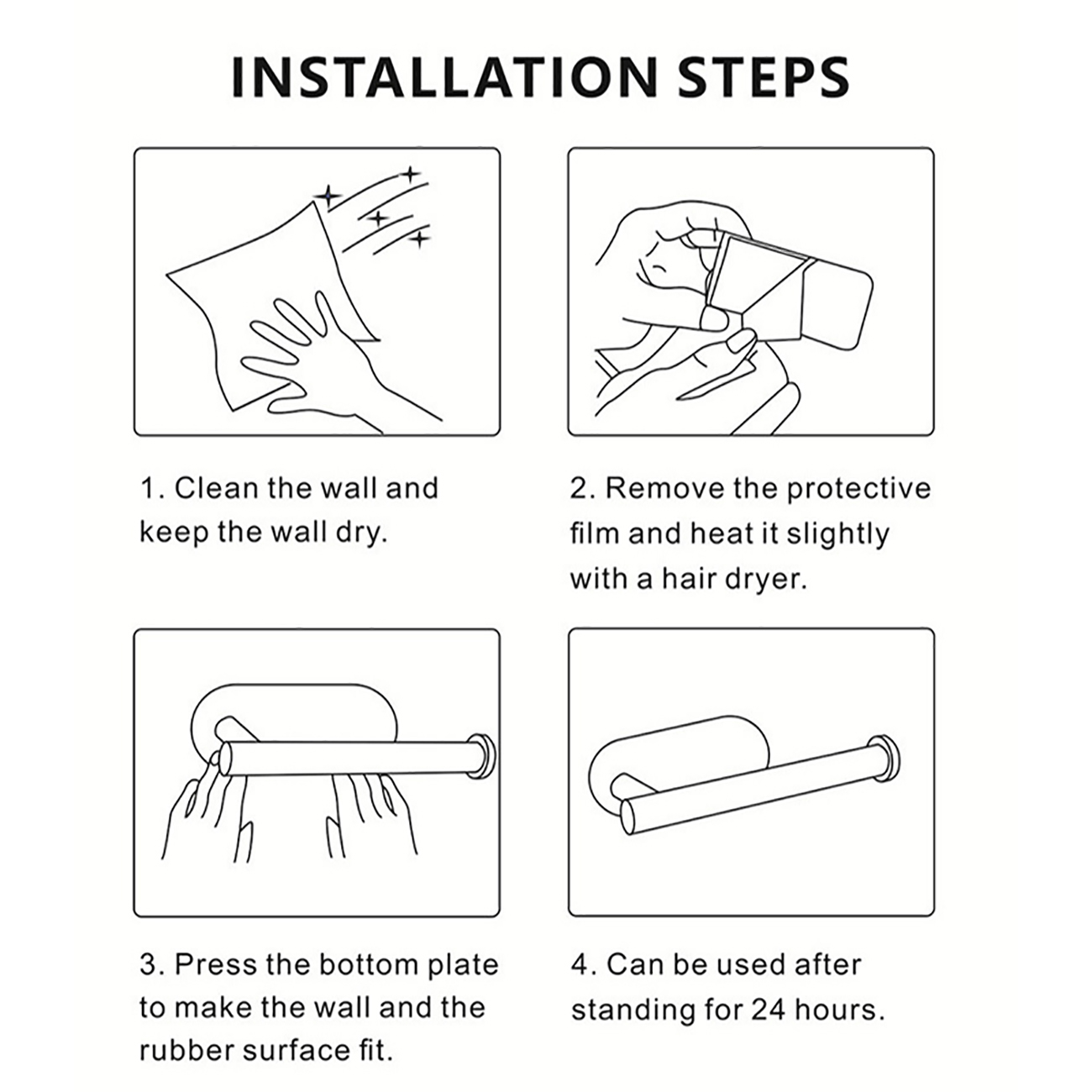 INSTALLATION STEPS

1. Clean the wall and keep the wall dry.

2. Remove the protective film and heat it slightly with a hair dryer.

3. Press the bottom plate to make the wall and the rubber surface fit.

4. Can be used after standing for 24 hours.