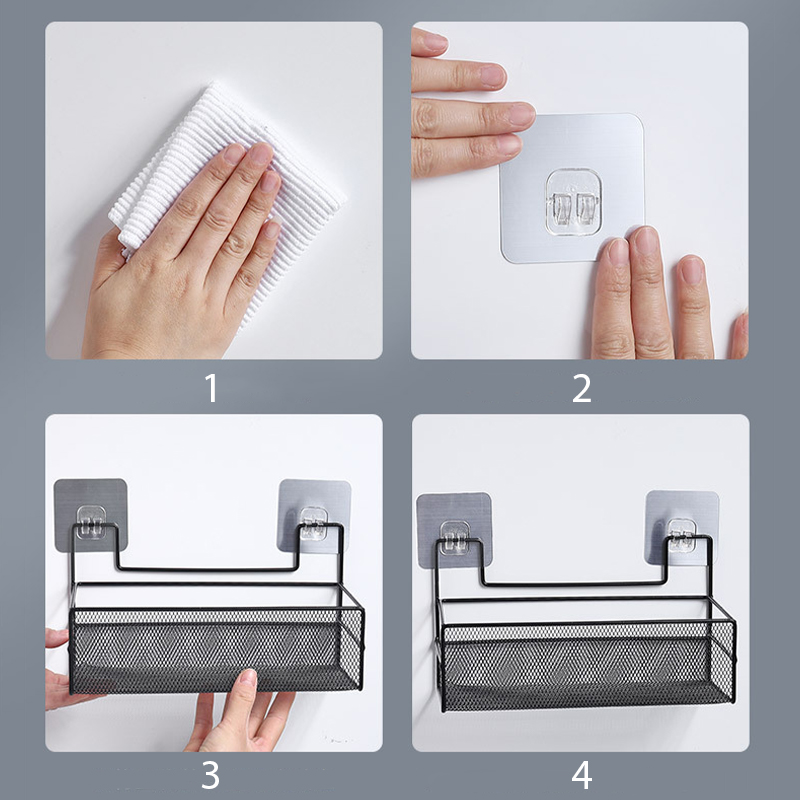 1

2

3

4