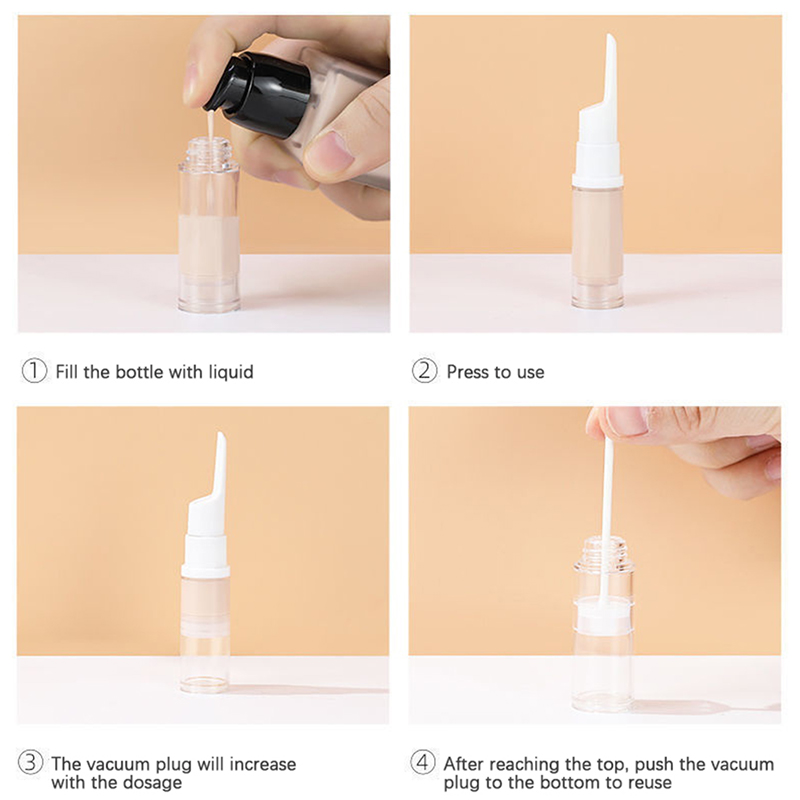 ① Fill the bottle with liquid

② Press to use

③ The vacuum plug will increase with the dosage

④ After reaching the top, push the vacuum plug to the bottom to reuse