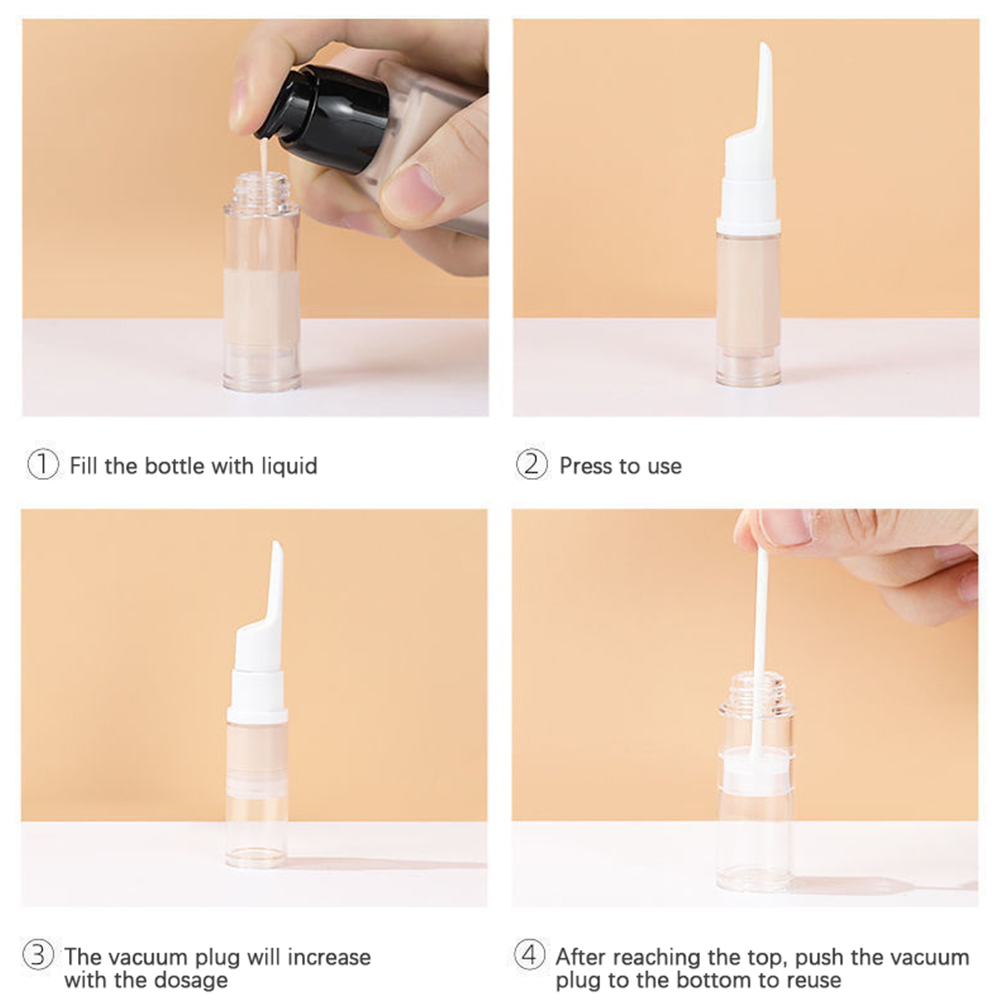 ① Fill the bottle with liquid

② Press to use

③ The vacuum plug will increase with the dosage

④ After reaching the top, push the vacuum plug to the bottom to reuse