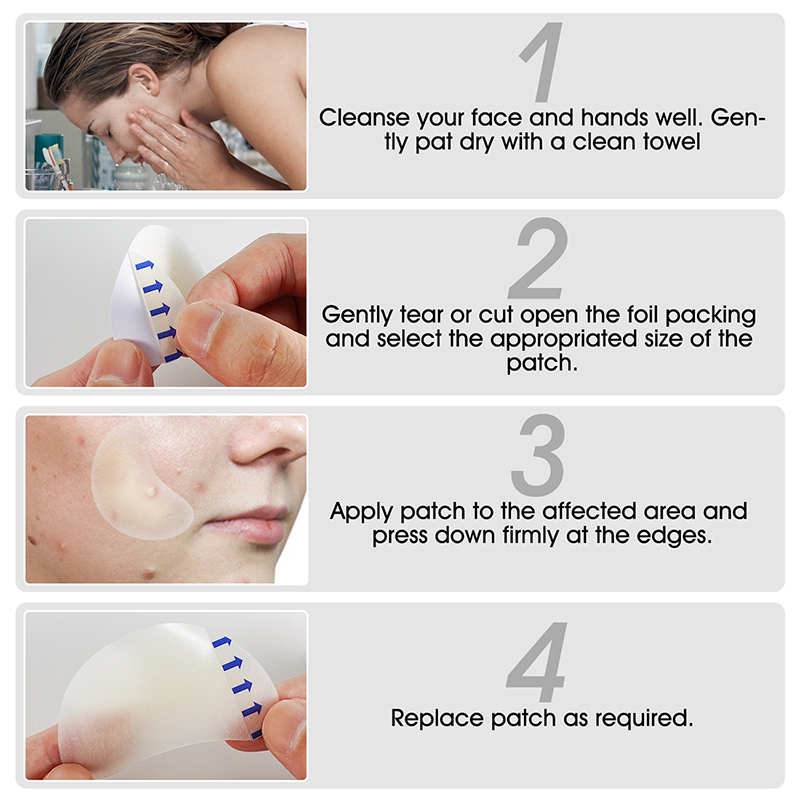 1
Cleanse your face and hands well. Gently pat dry with a clean towel

2
Gently tear or cut open the foil packing and select the appropriated size of the patch.

3
Apply patch to the affected area and press down firmly at the edges.

4
Replace patch as required.