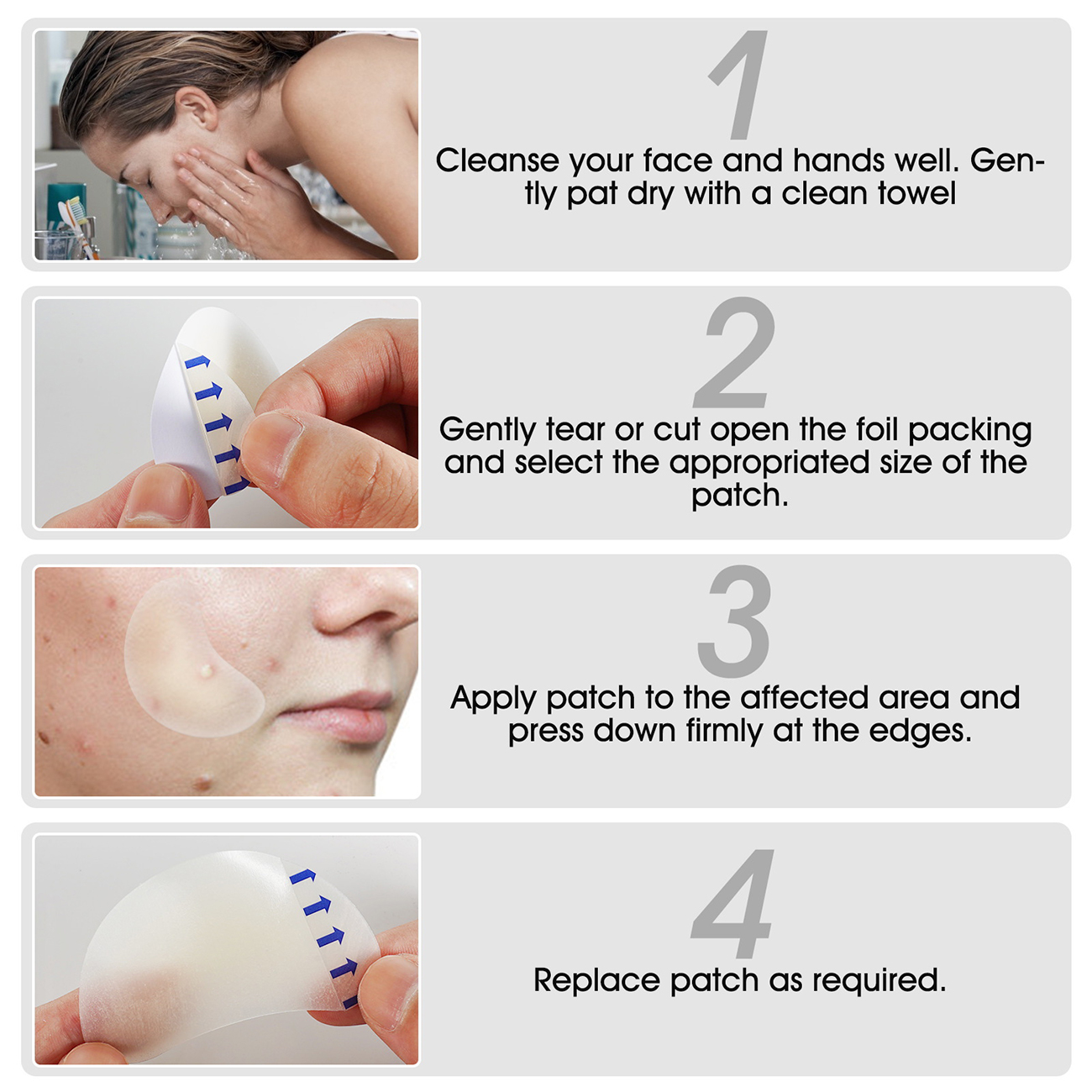 1

Cleanse your face and hands well. Gently pat dry with a clean towel

2

Gently tear or cut open the foil packing and select the appropriated size of the patch.

3

Apply patch to the affected area and press down firmly at the edges.

4

Replace patch as required.