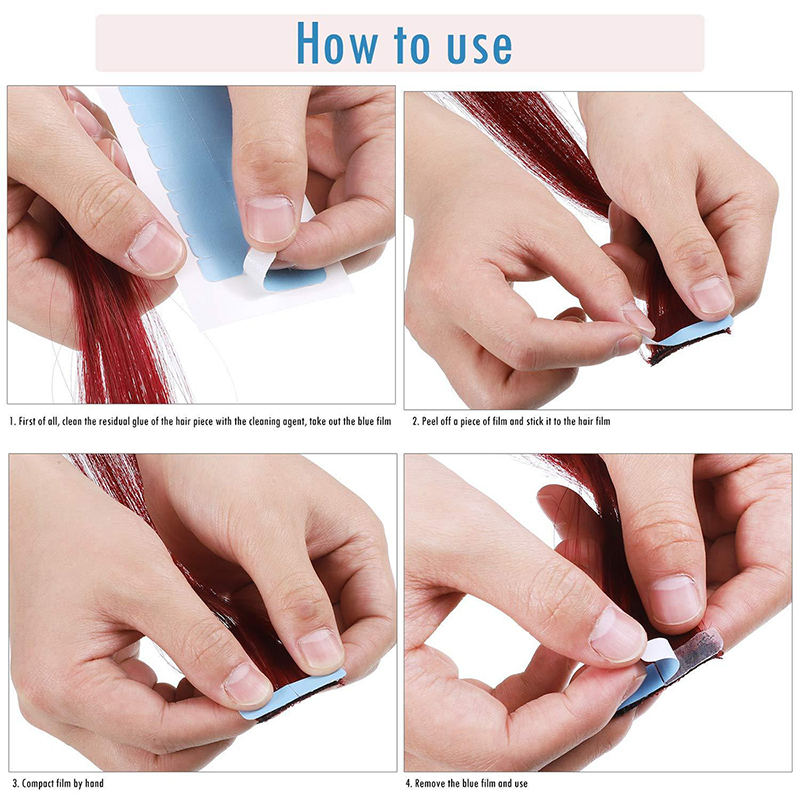 How to use

1. First of all, clean the residual glue of the hair piece with the cleaning agent, take out the blue film

2. Peel off a piece of film and stick it to the hair film

3. Compact film by hand

4. Remove the blue film and use