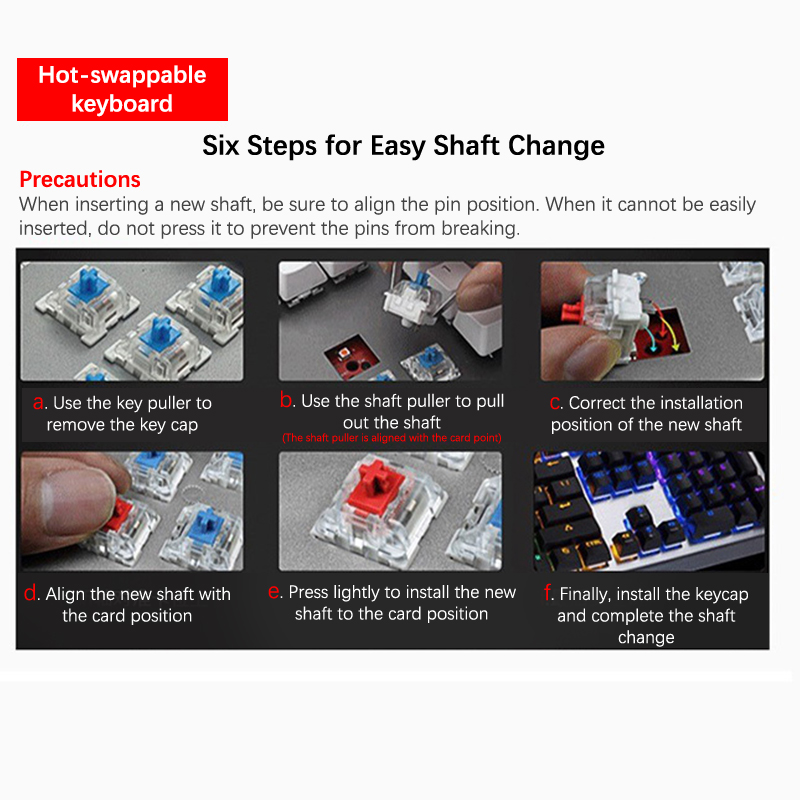 Hot-swappable keyboard

Six Steps for Easy Shaft Change

Precautions
When inserting a new shaft, be sure to align the pin position. When it cannot be easily inserted, do not press it to prevent the pins from breaking.

a. Use the key puller to remove the key cap

b. Use the shaft puller to pull out the shaft
(The shaft puller is aligned with the card point)

c. Correct the installation position of the new shaft

d. Align the new shaft with the card position

e. Press lightly to install the new shaft to the card position

f. Finally, install the keycap and complete the shaft change