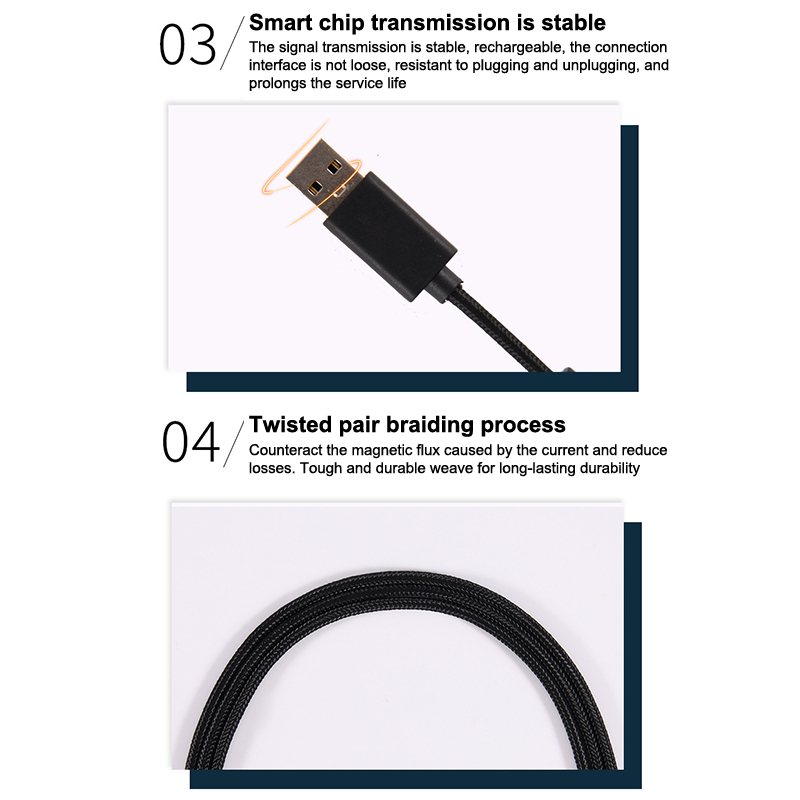 03

Smart chip transmission is stable

The signal transmission is stable, rechargeable, the connection interface is not loose, resistant to plugging and unplugging, and prolongs the service life

04

Twisted pair braiding process

Counteract the magnetic flux caused by the current and reduce losses. Tough and durable weave for long-lasting durability