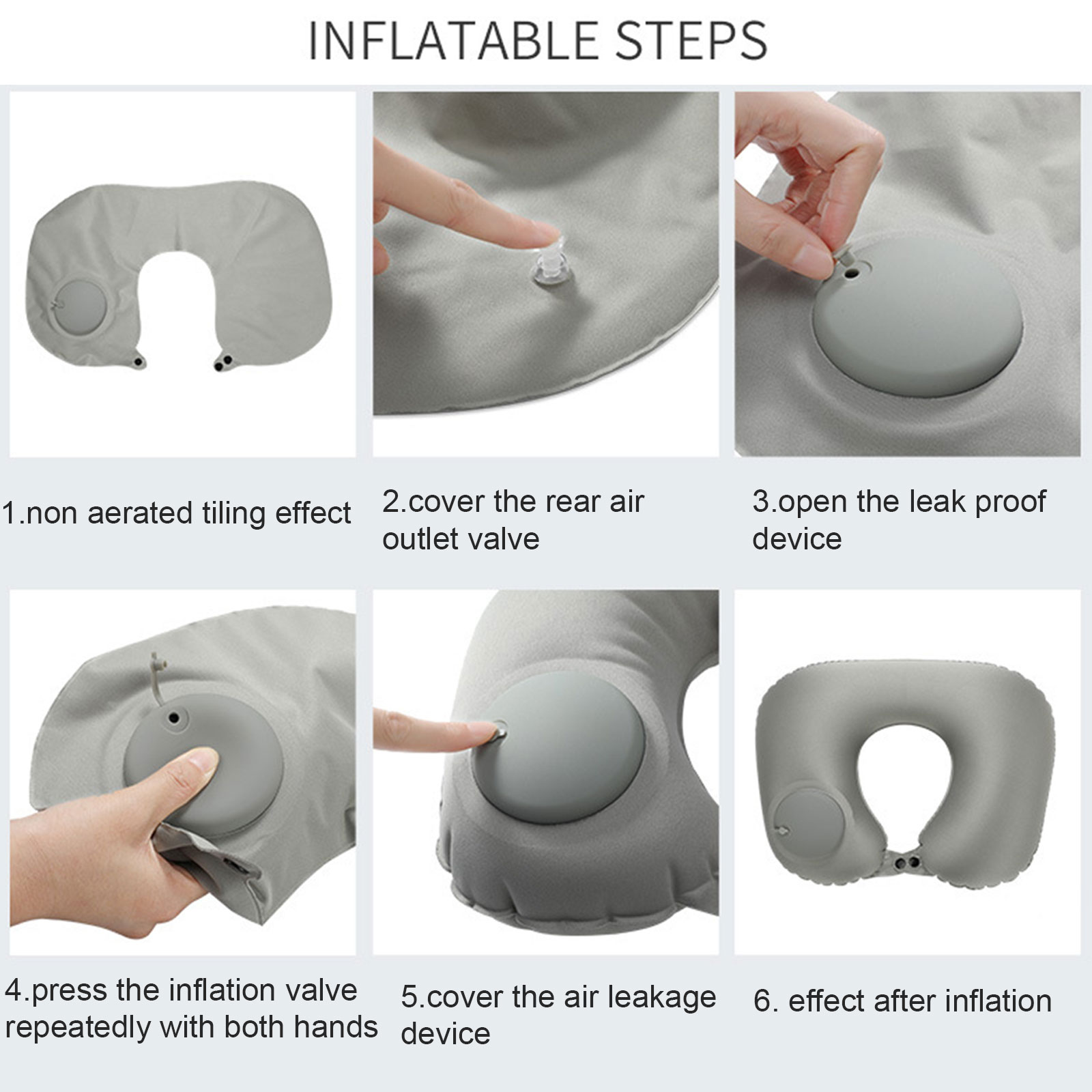 INFLATABLE STEPS

1.non aerated tiling effect

2.cover the rear air outlet valve

3.open the leak proof device

4.press the inflation valve repeatedly with both hands

5.cover the air leakage device

6. effect after inflation