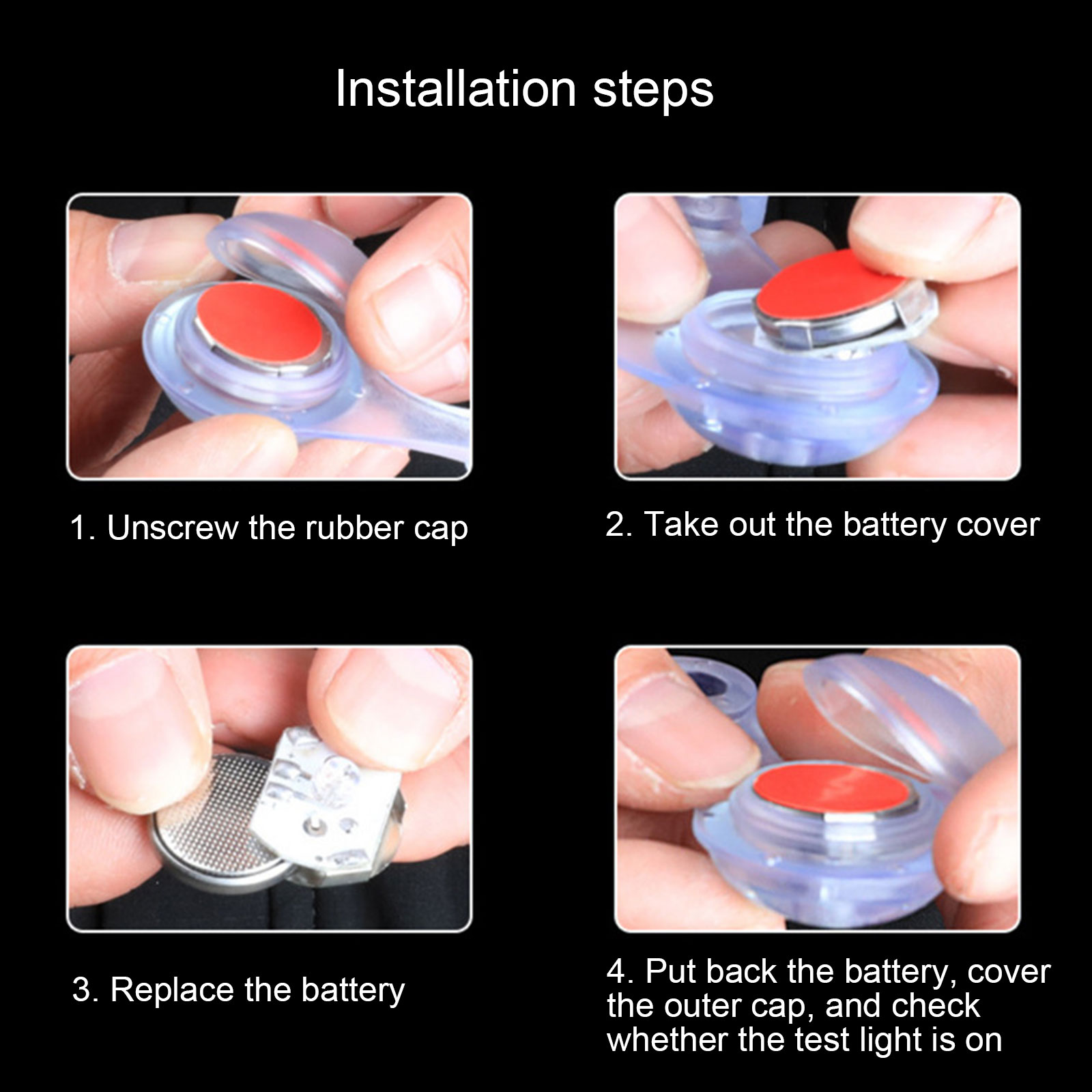 Installation steps

1. Unscrew the rubber cap

2. Take out the battery cover

3. Replace the battery

4. Put back the battery, cover the outer cap, and check whether the test light is on