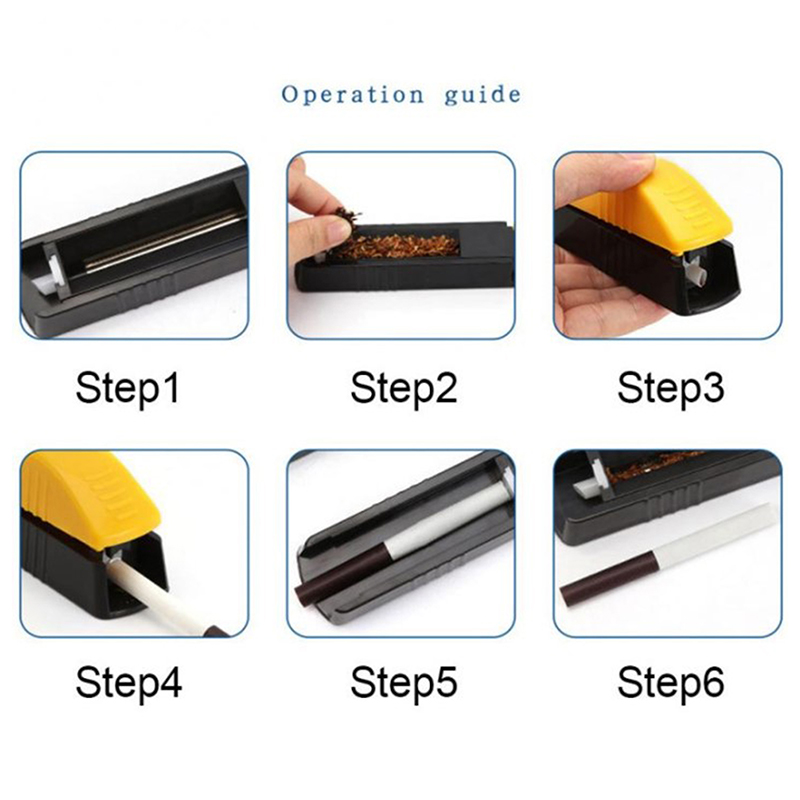 Operation guide

Step1

Step2

Step3

Step4

Step5

Step6