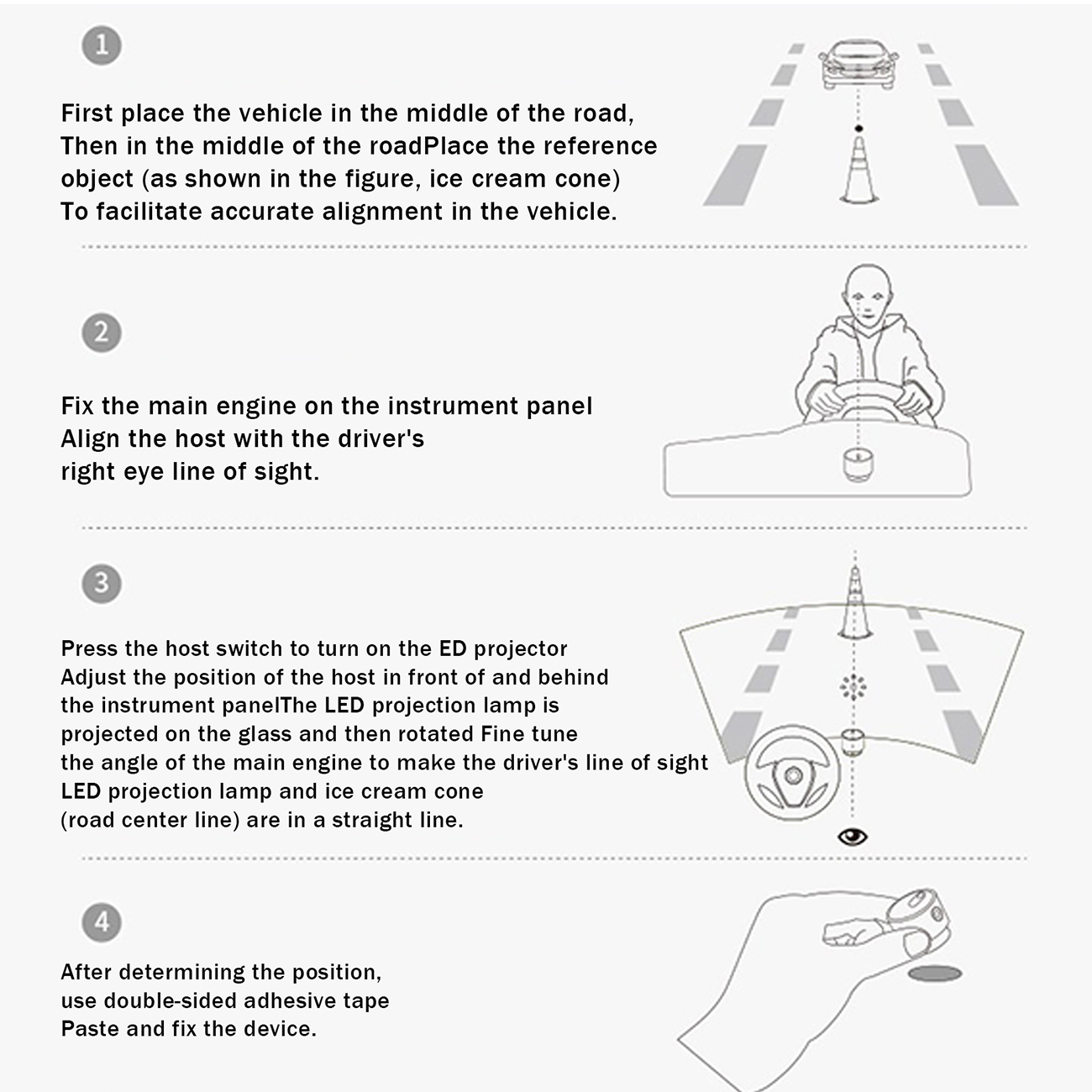 1

First place the vehicle in the middle of the road, Then in the middle of the roadPlace the reference object (as shown in the figure, ice cream cone) To facilitate accurate alignment in the vehicle.

2

Fix the main engine on the instrument panel Align the host with the driver's right eye line of sight.

3

Press the host switch to turn on the ED projector Adjust the position of the host in front of and behind the instrument panelThe LED projection lamp is projected on the glass and then rotated Fine tune the angle of the main engine to make the driver's line of sight LED projection lamp and ice cream cone (road center line) are in a straight line.

4

After determining the position, use double-sided adhesive tape Paste and fix the device.