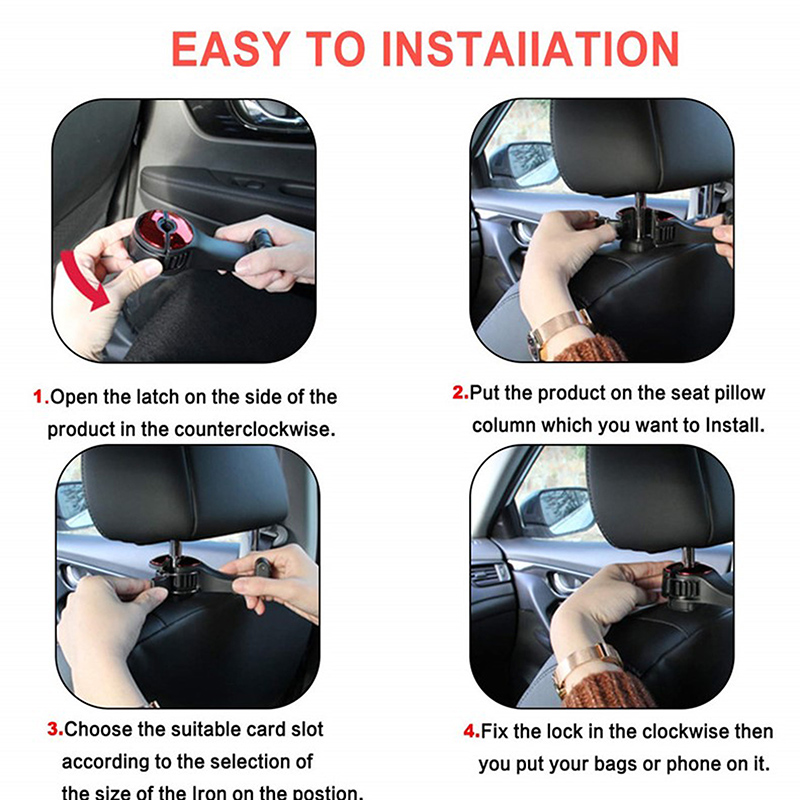 EASY TO INSTAIIATION

1.Open the latch on the side of the product in the counterclockwise.

2.Put the product on the seat pillow column which you want to Install.

3.Choose the suitable card slot according to the selection of the size of the Iron on the postion.

4.Fix the lock in the clockwise then you put your bags or phone on it.