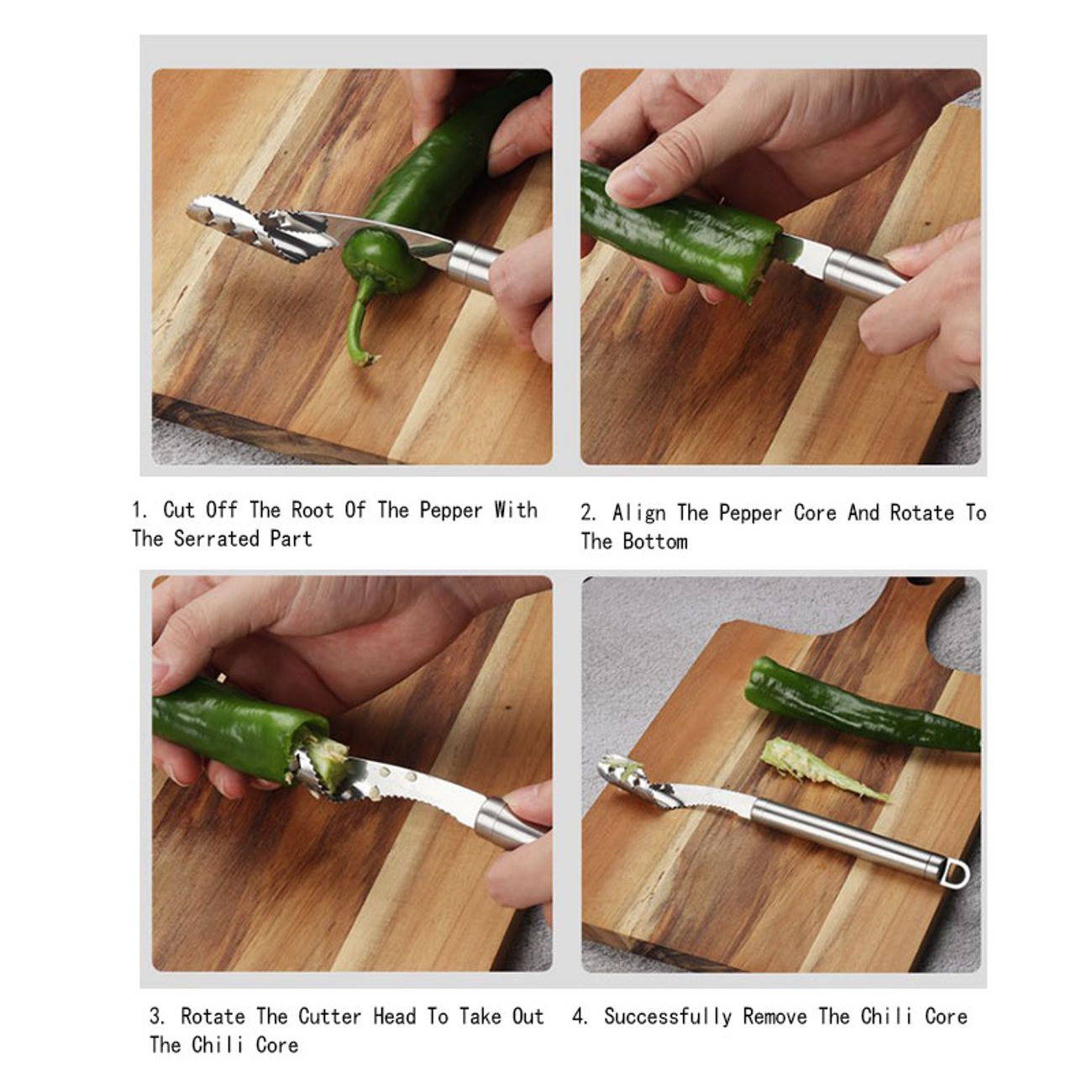 1. Cut Off The Root Of The Pepper With The Serrated Part

2. Align The Pepper Core And Rotate To The Bottom

3. Rotate The Cutter Head To Take Out The Chili Core

4. Successfully Remove The Chili Core