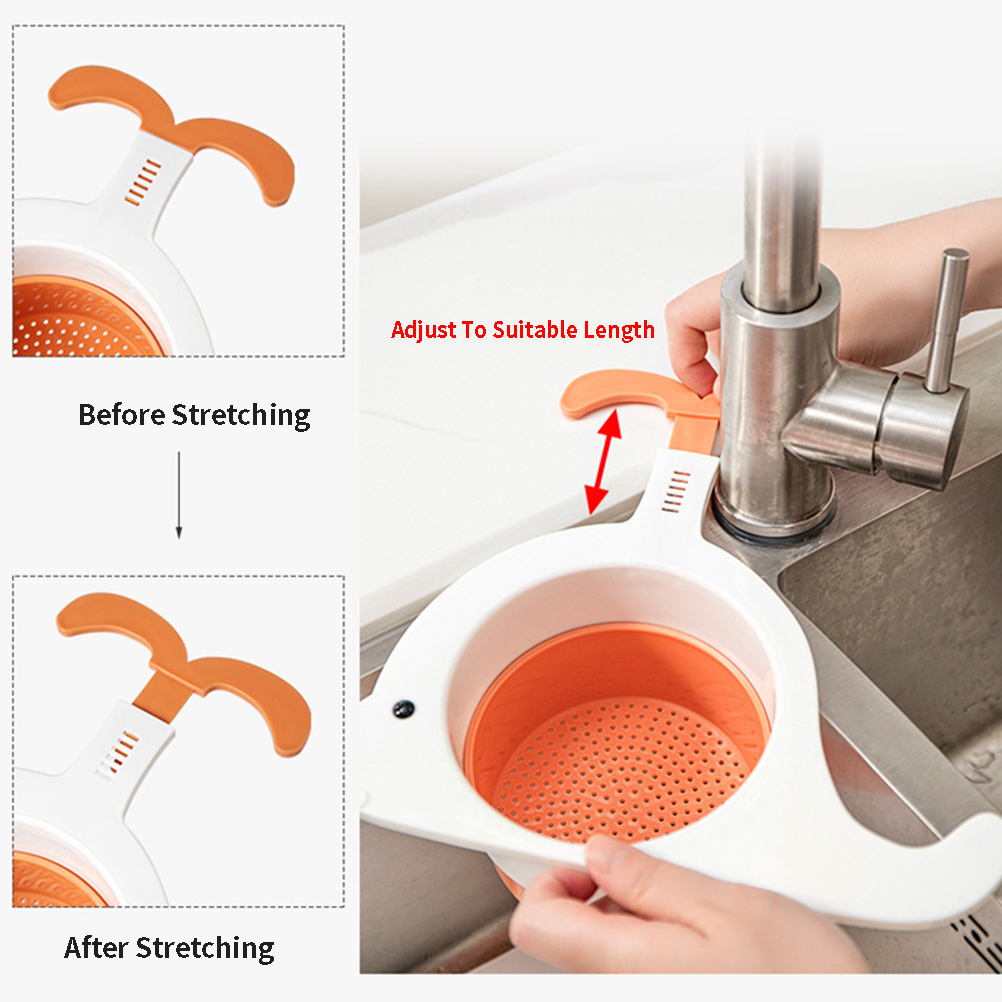 Before Stretching

After Stretching

Adjust To Suitable Length