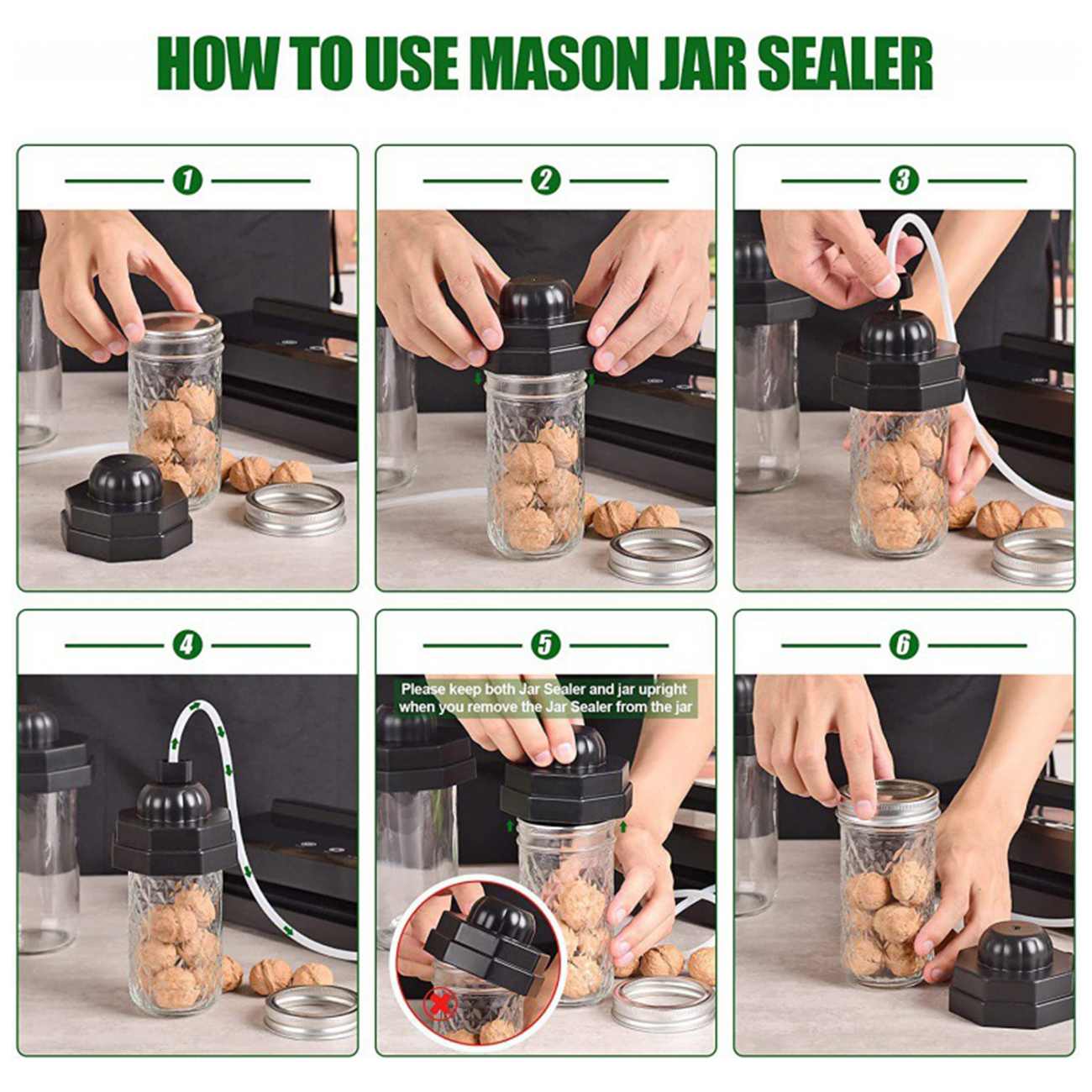 HOW TO USE MASON JAR SEALER

1

2

3

4

5

Please keep both Jar Sealer and jar upright when you remove the Jar Sealer from the jar

6