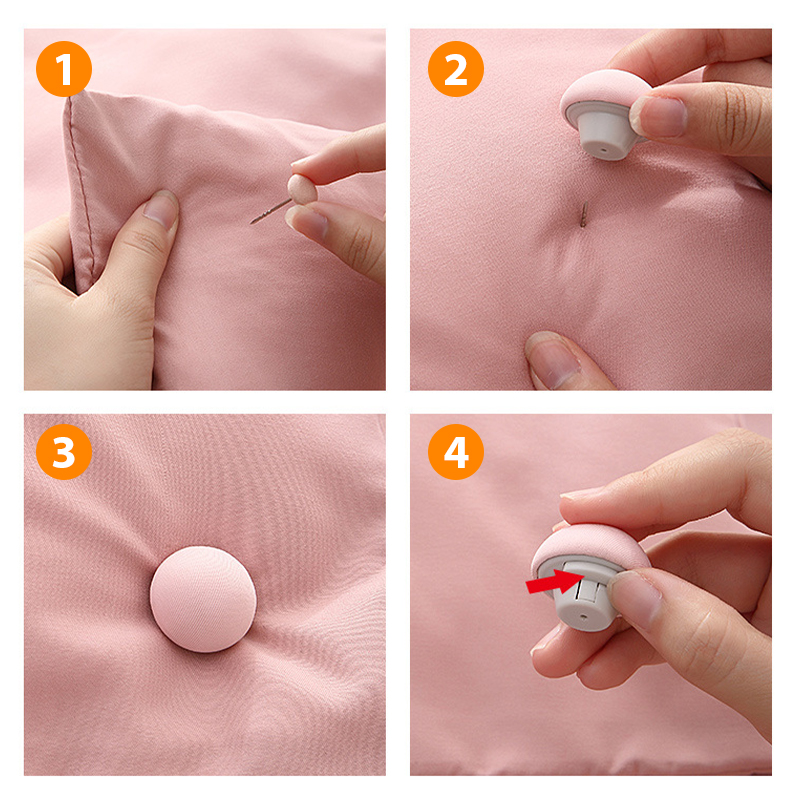 1

2

3

4