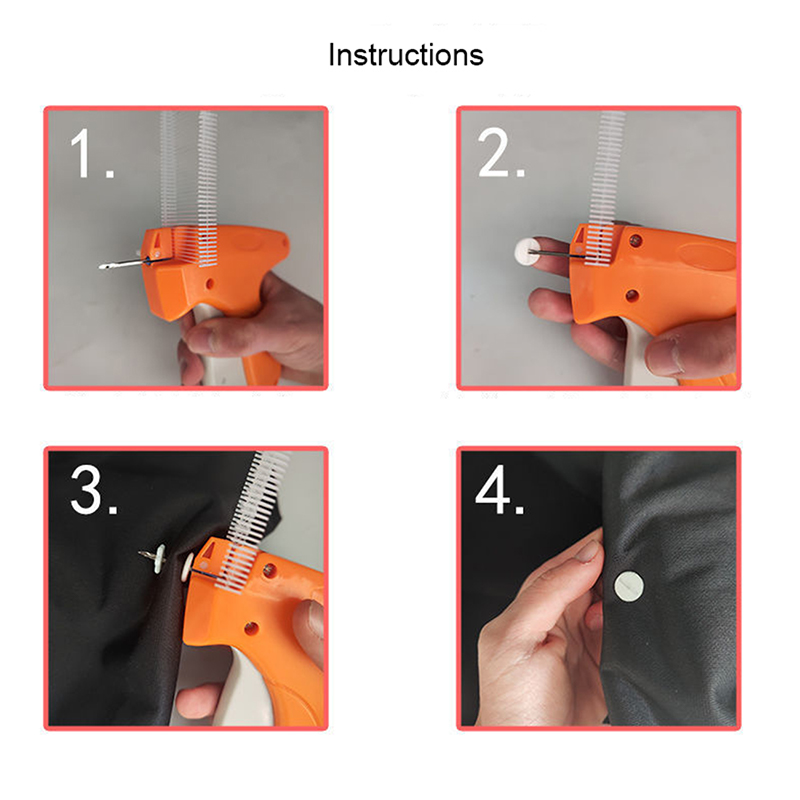 Instructions

1.

2.

3.

4.