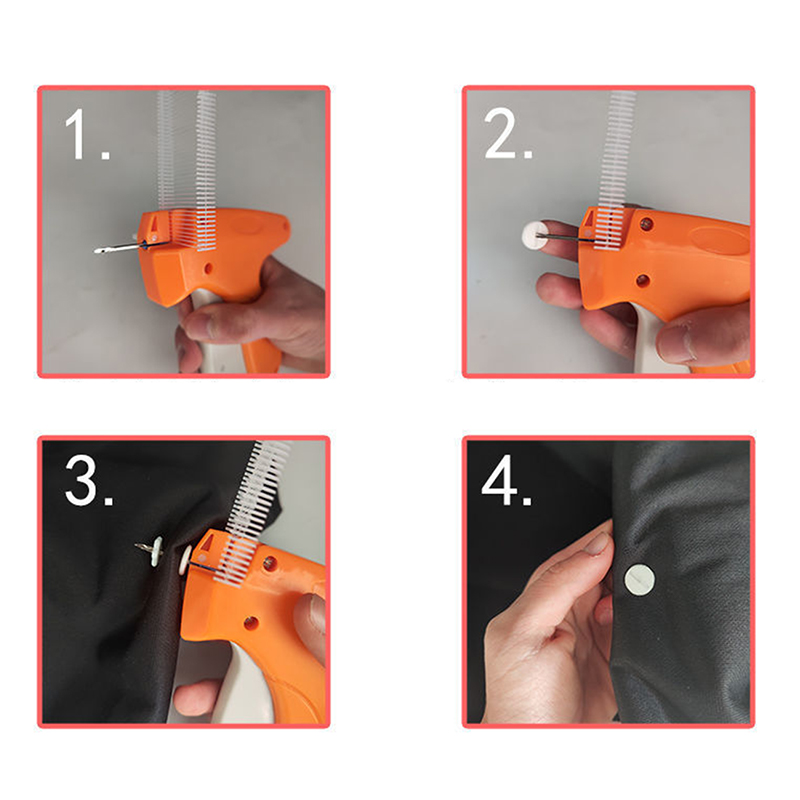 1.

2.

3.

4.