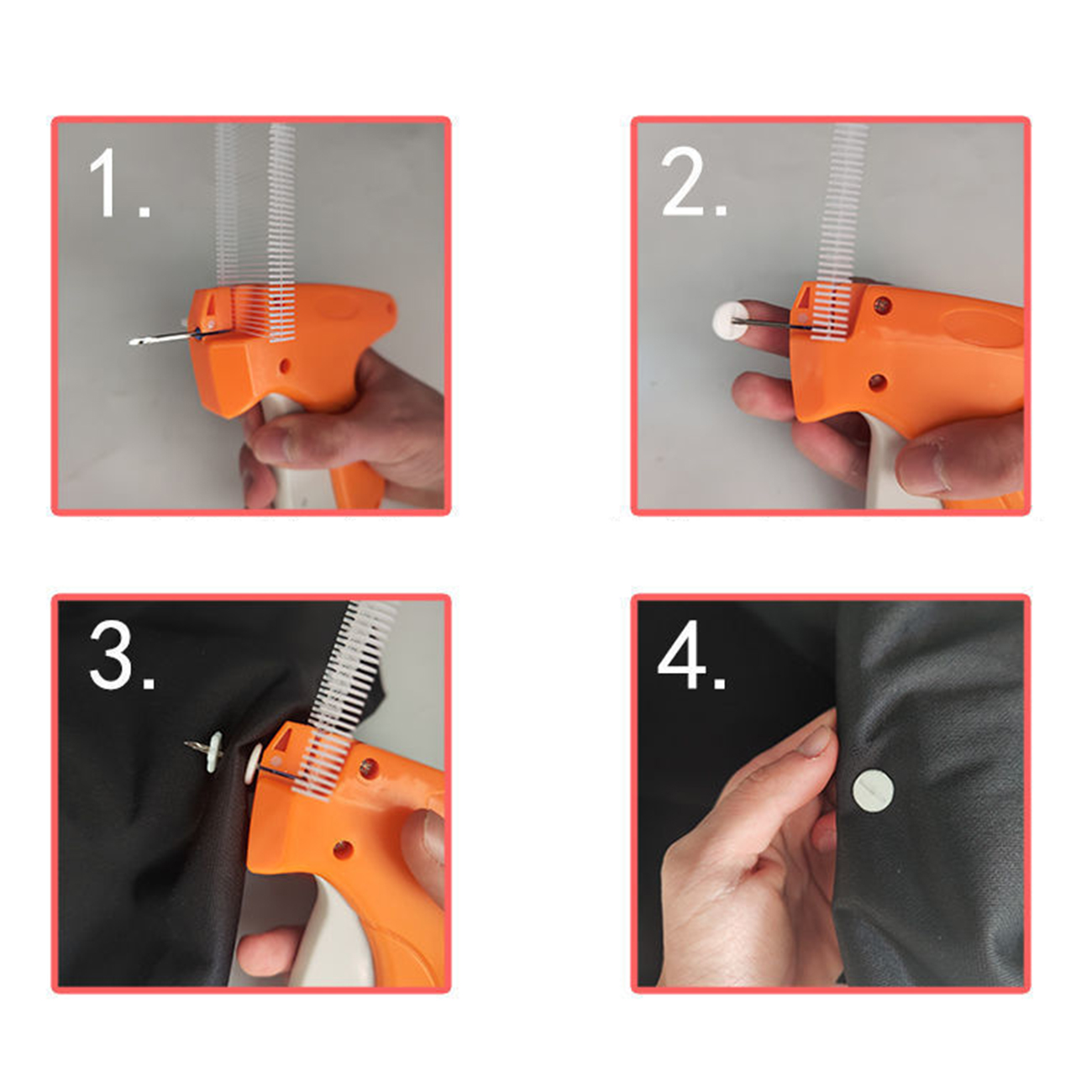 1.

2.

3.

4.