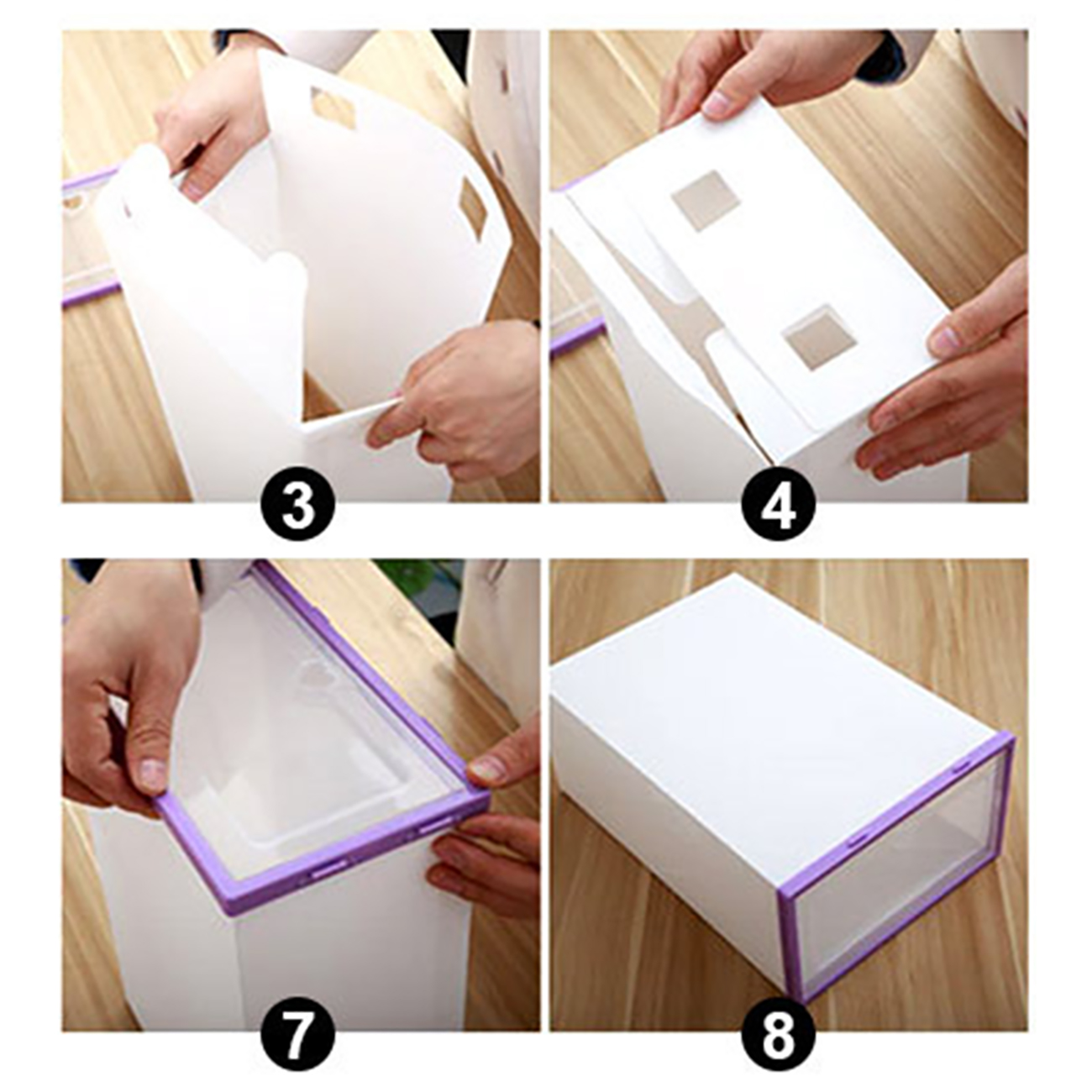 3

4

7

8