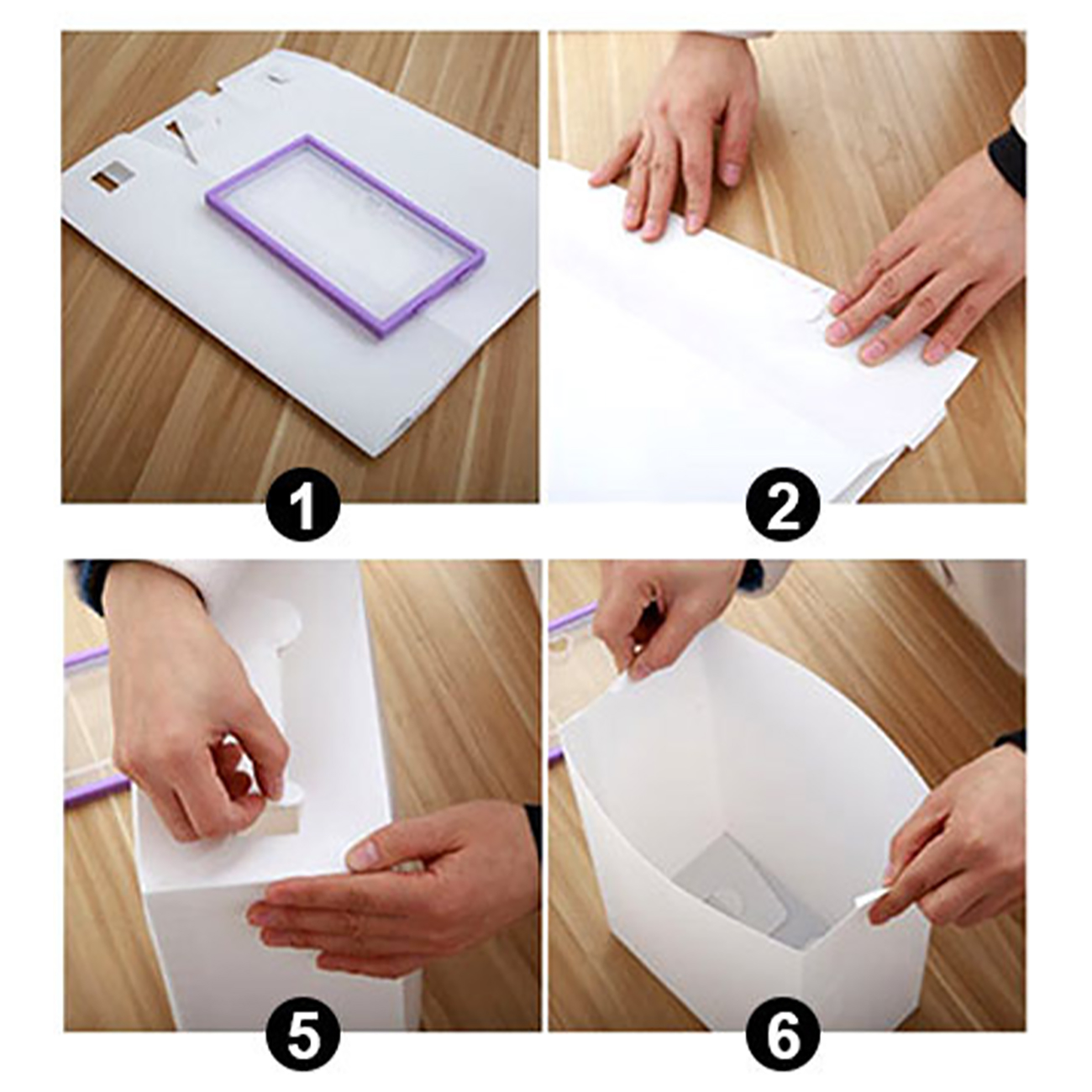 1

2

5

6