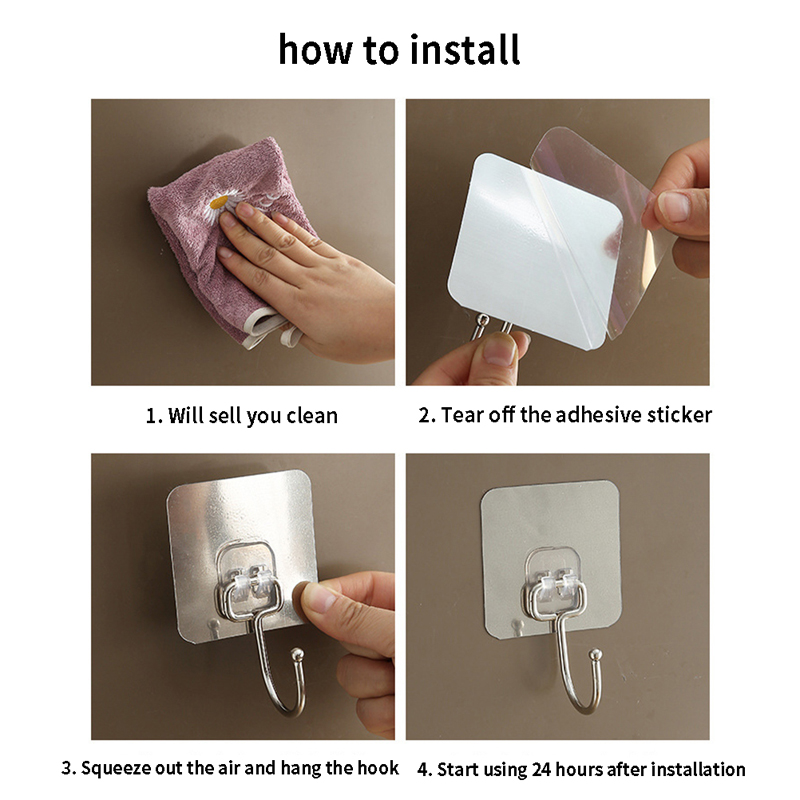 how to install

1. Will sell you clean

2. Tear off the adhesive sticker

3. Squeeze out the air and hang the hook

4. Start using 24 hours after installation