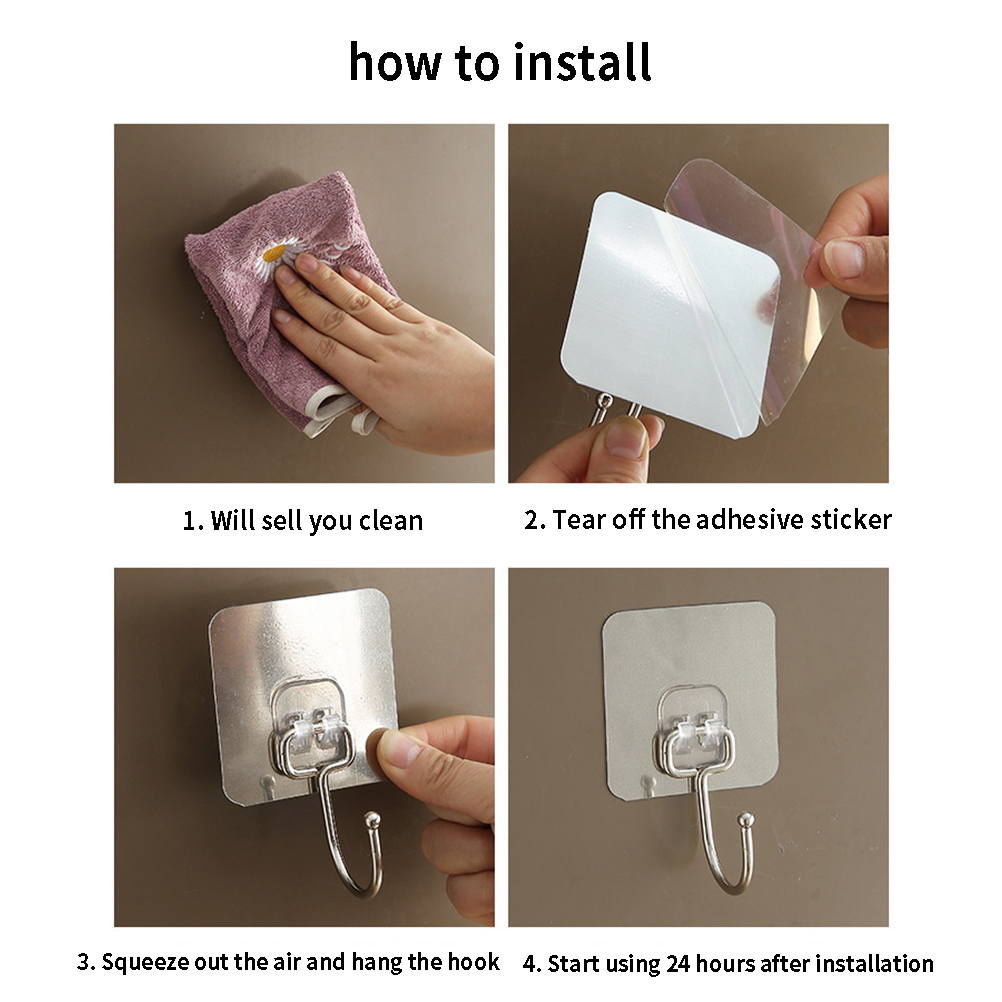 how to install

1. Will sell you clean

2. Tear off the adhesive sticker

3. Squeeze out the air and hang the hook

4. Start using 24 hours after installation