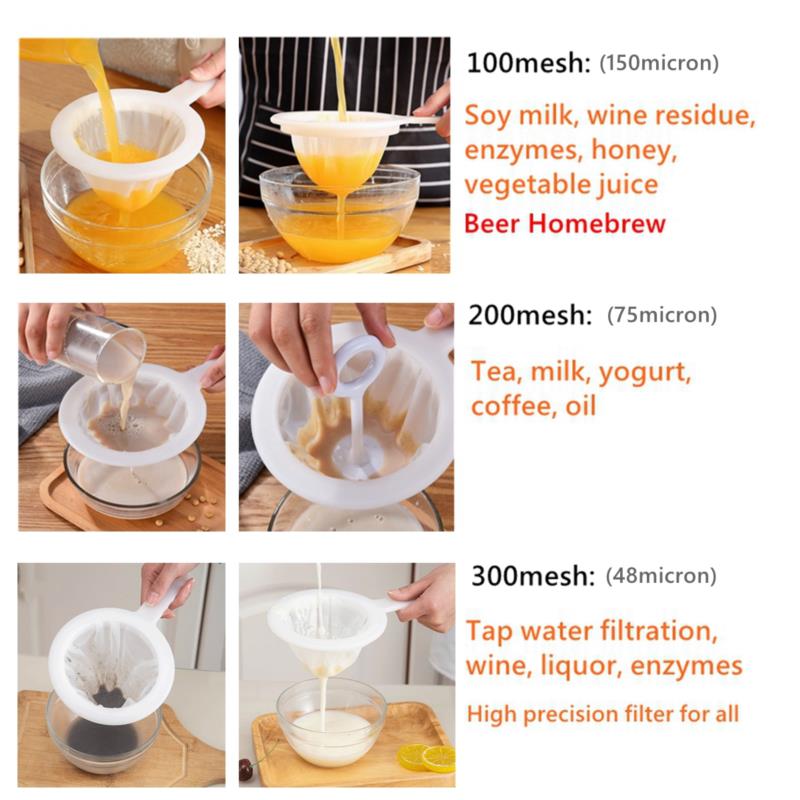 100mesh: (150micron)

Soy milk, wine residue, enzymes, honey, vegetable juice

Beer Homebrew

200mesh: (75micron)

Tea, milk, yogurt, coffee, oil

300mesh: (48micron)

Tap water filtration, wine, liquor, enzymes

High precision filter for all