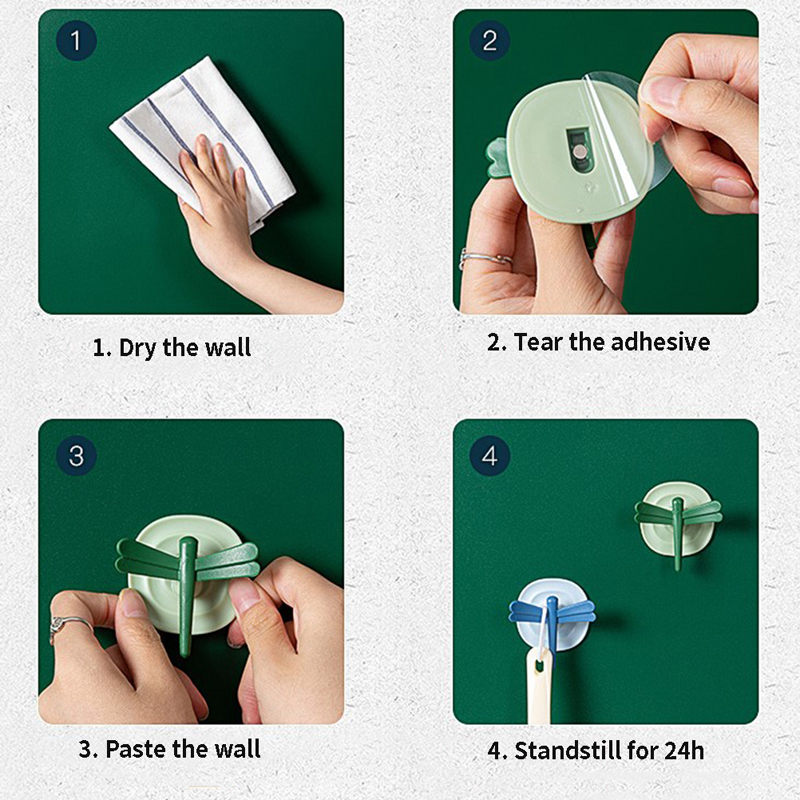 1

1. Dry the wall

2

2. Tear the adhesive

3

3. Paste the wall

4

4. Standstill for 24h