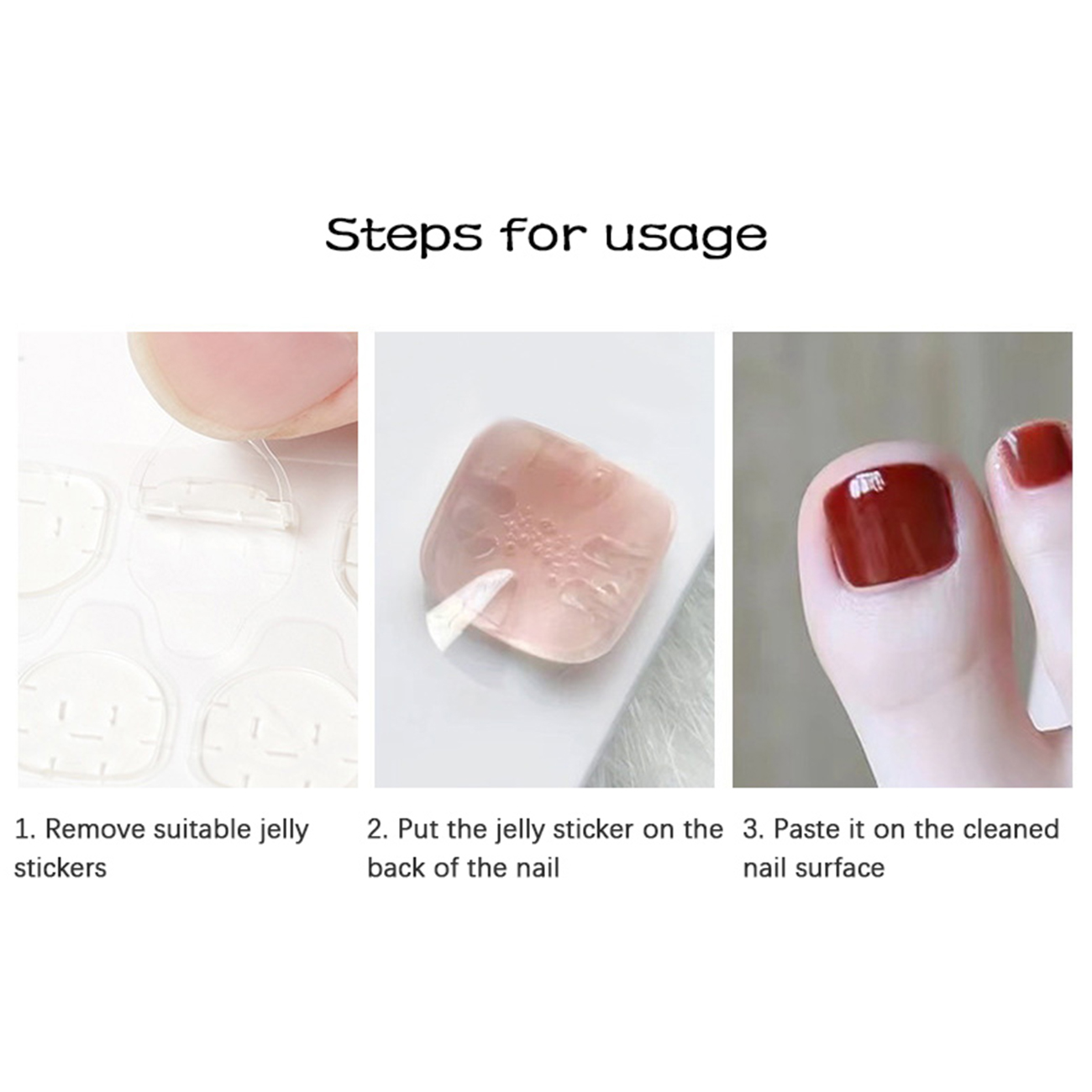 Steps for usage

1. Remove suitable jelly stickers

2. Put the jelly sticker on the back of the nail

3. Paste it on the cleaned nail surface