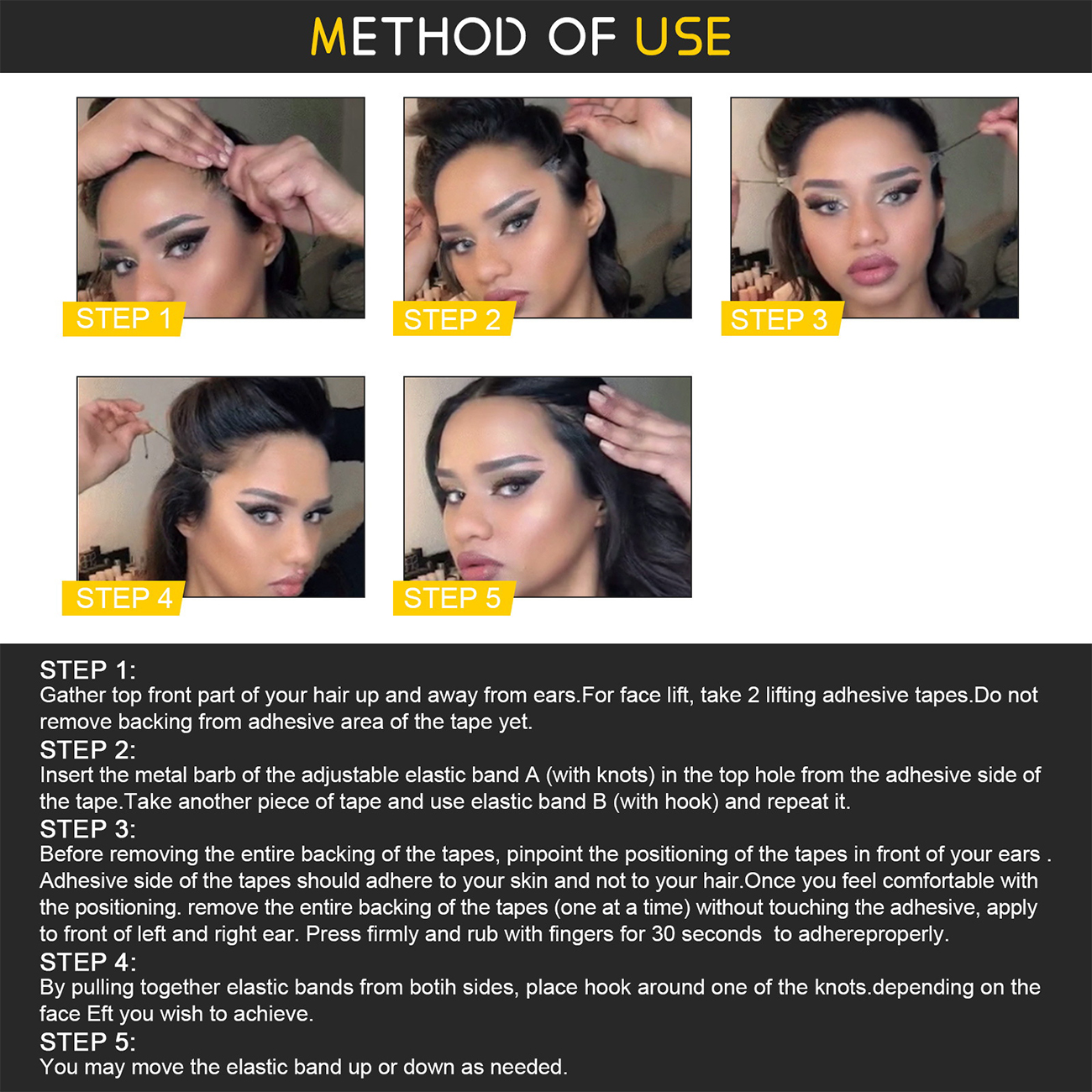 METHOD OF USE

STEP 1

STEP 2

STEP 3

STEP 4

STEP 5

STEP 1:
Gather top front part of your hair up and away from ears.For face lift, take 2 lifting adhesive tapes.Do not remove backing from adhesive area of the tape yet.

STEP 2:
Insert the metal barb of the adjustable elastic band A (with knots) in the top hole from the adhesive side of the tape.Take another piece of tape and use elastic band B (with hook) and repeat it.

STEP 3:
Before removing the entire backing of the tapes, pinpoint the positioning of the tapes in front of your ears . Adhesive side of the tapes should adhere to your skin and not to your hair.Once you feel comfortable with the positioning. remove the entire backing of the tapes (one at a time) without touching the adhesive, apply to front of left and right ear. Press firmly and rub with fingers for 30 seconds to adhereproperly.

STEP 4:
By pulling together elastic bands from botih sides, place hook around one of the knots.depending on the face Eft you wish to achieve.

STEP 5:
You may move the elastic band up or down as needed.