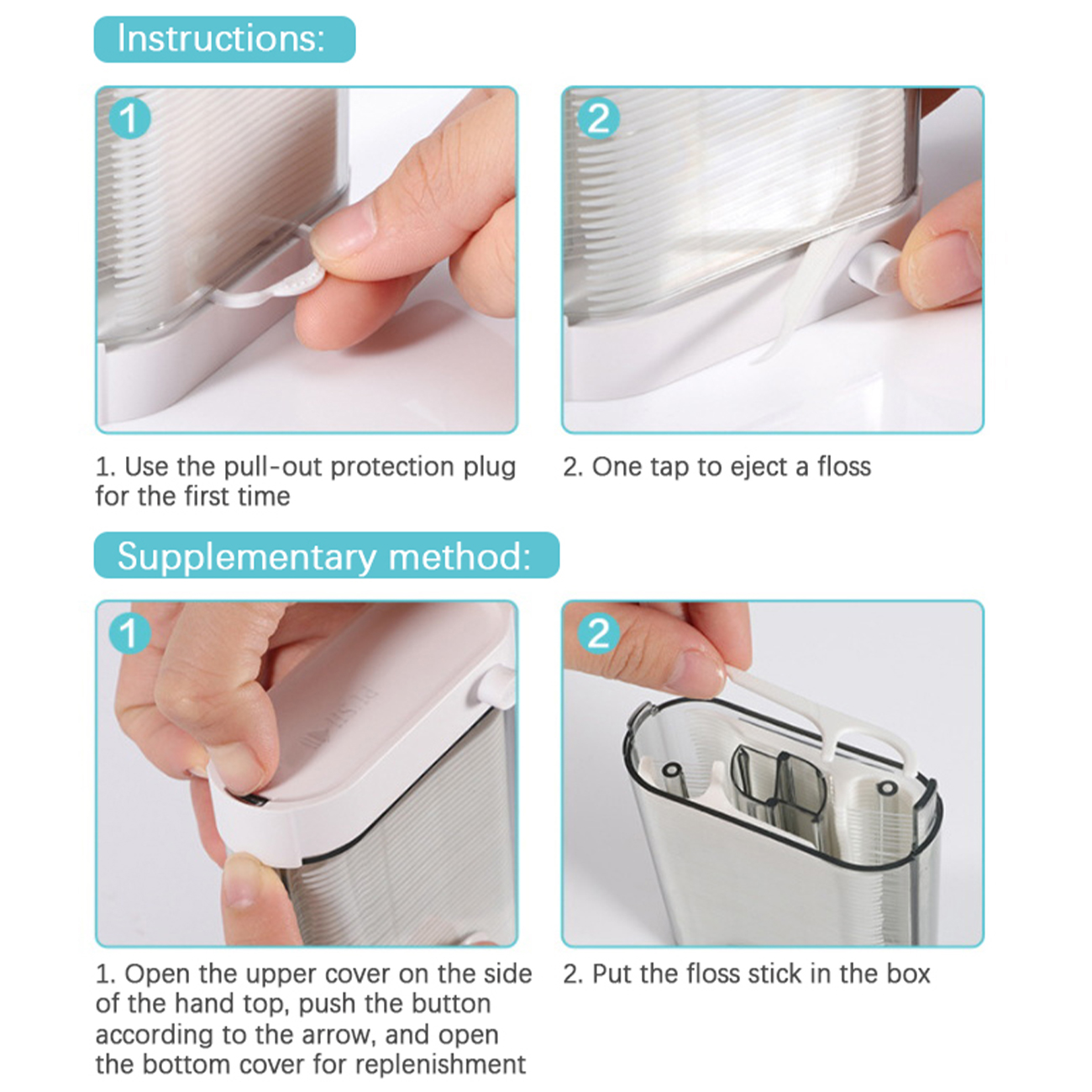 Instructions:

1

2

1. Use the pull-out protection plug for the first time

2. One tap to eject a floss

Supplementary method:

1

PUSH

2

1. Open the upper cover on the side of the hand top, push the button according to the arrow, and open the bottom cover for replenishment

2. Put the floss stick in the box