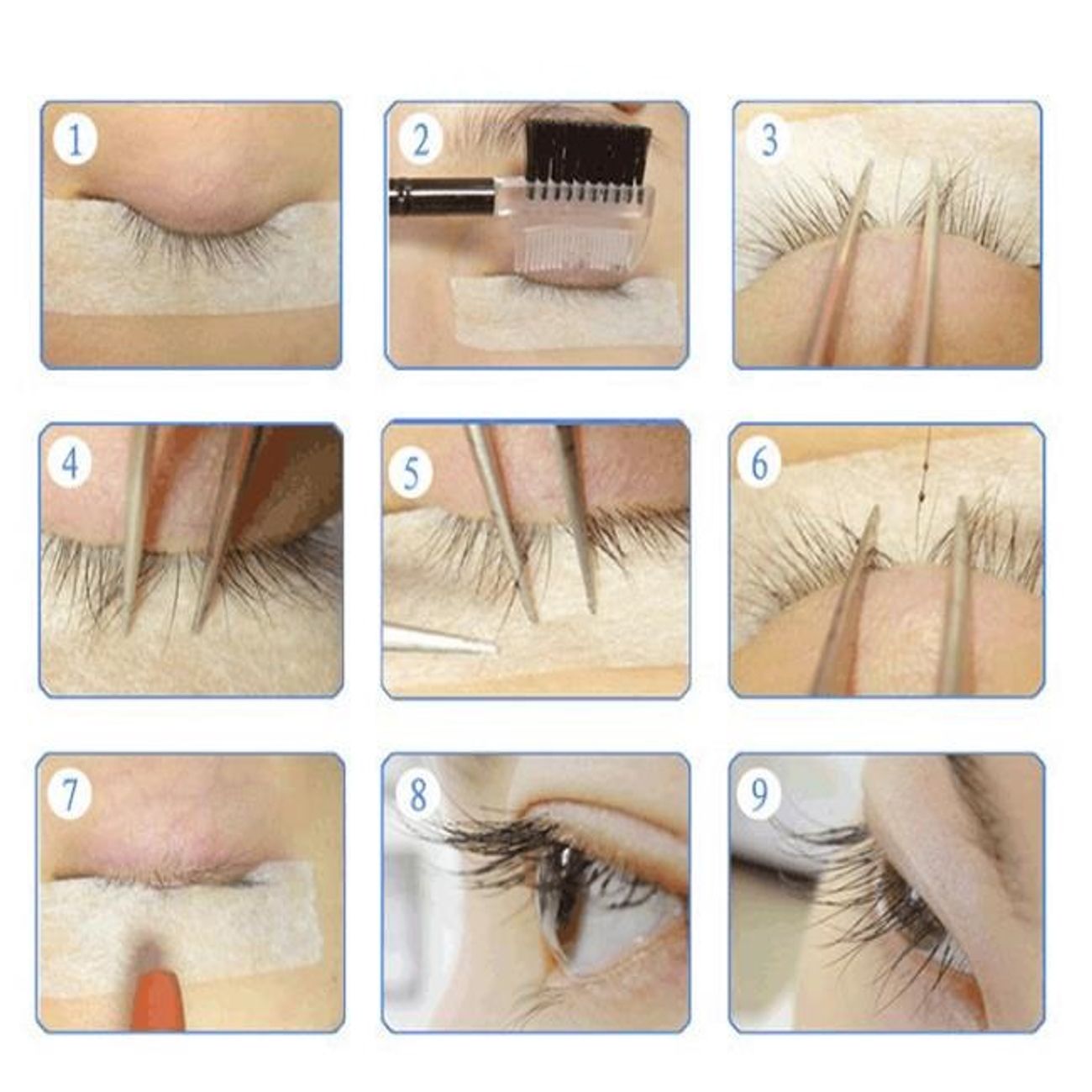 1

2

3

4

5

6

7

8

9