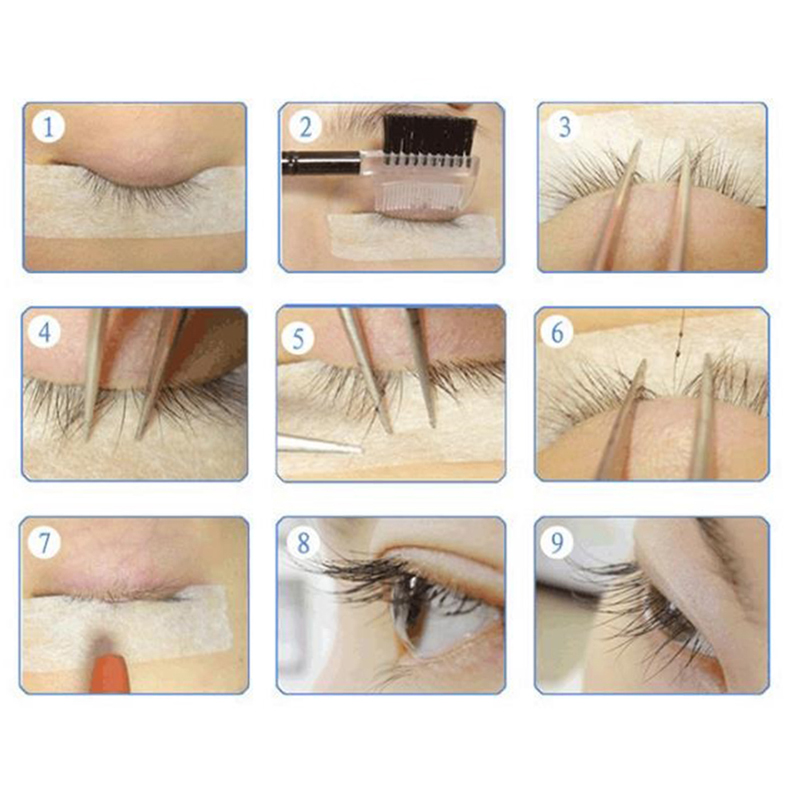 1

2

3

4

5

6

7

8

9