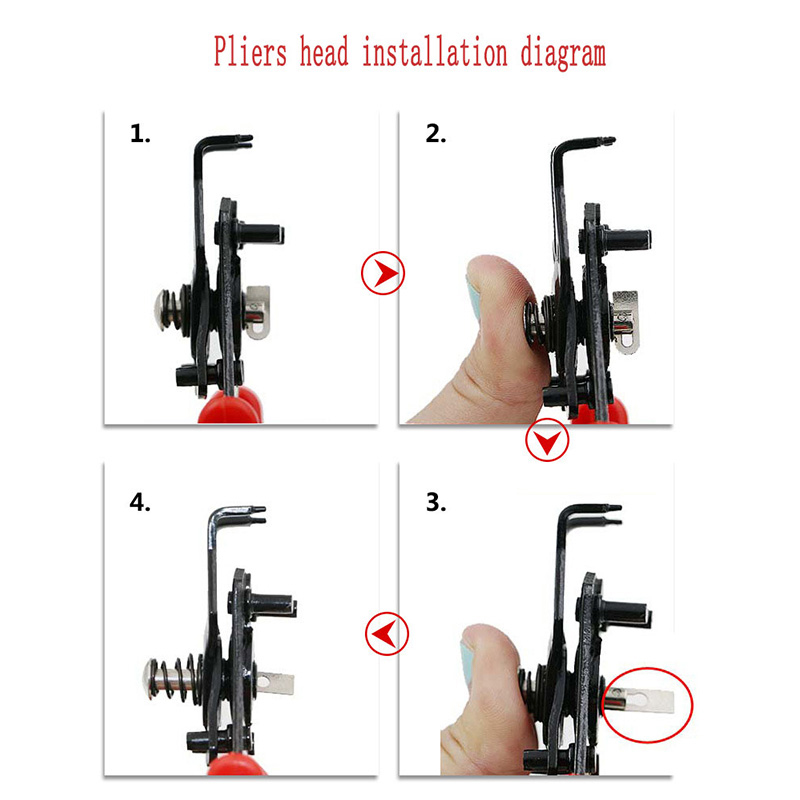 Pliers head installation diagram

1.

2.

4.

3.