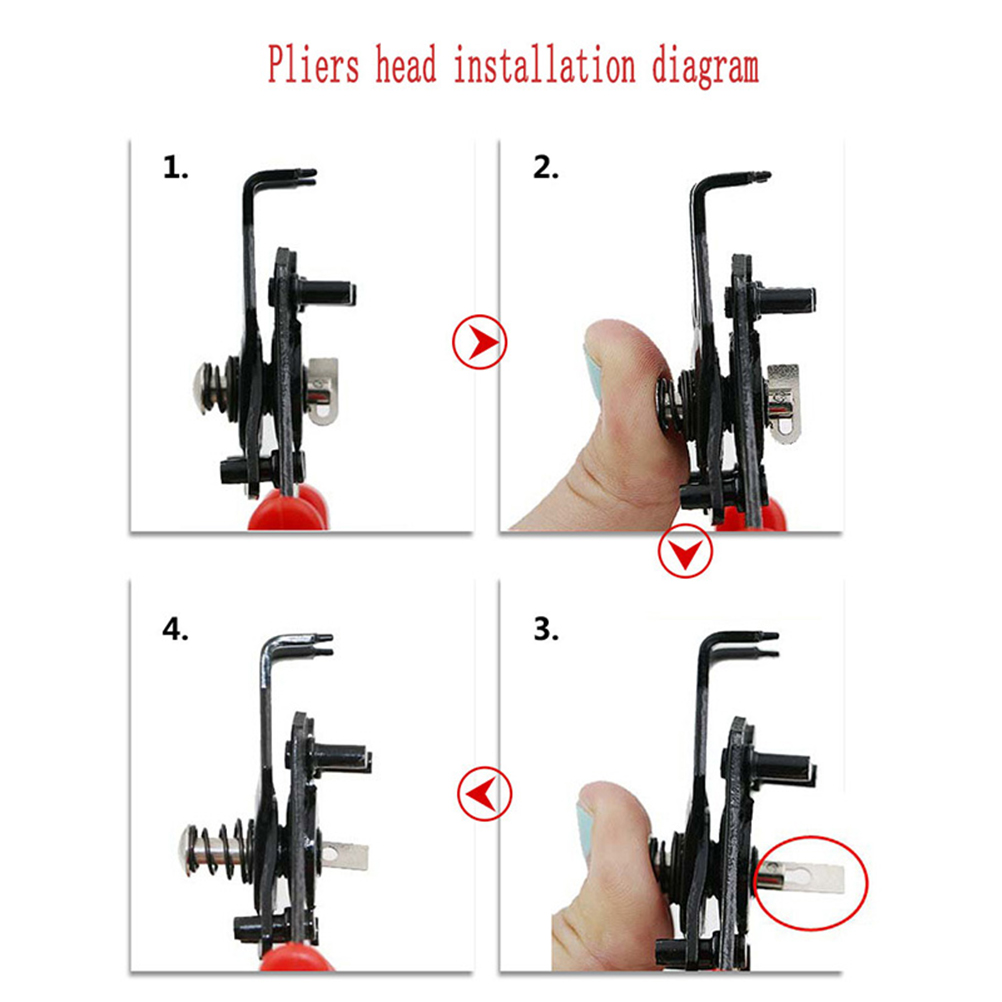 Pliers head installation diagram

1.

2.

4.

3.