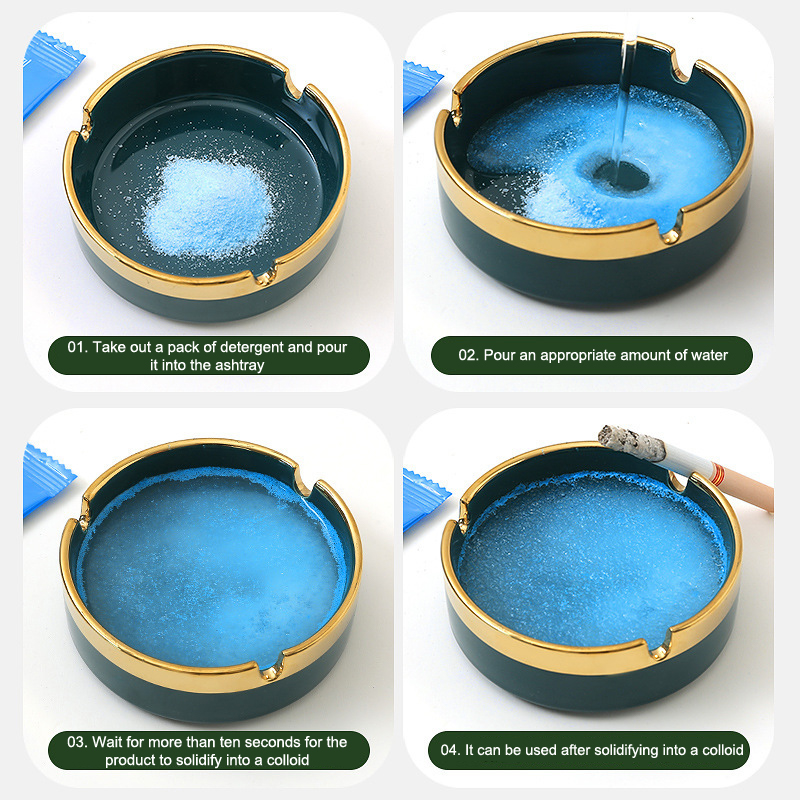 01. Take out a pack of detergent and pour it into the ashtray

02. Pour an appropriate amount of water

03. Wait for more than ten seconds for the product to solidify into a colloid

04. It can be used after solidifying into a colloid