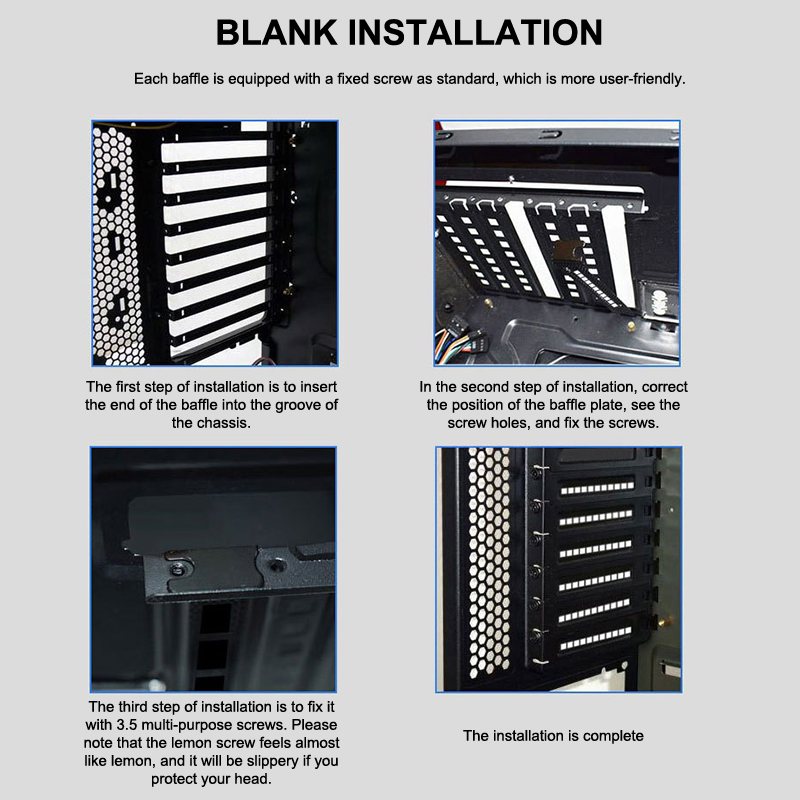 BLANK INSTALLATION

Each baffle is equipped with a fixed screw as standard, which is more user-friendly.

The first step of installation is to insert the end of the baffle into the groove of the chassis.

In the second step of installation, correct the position of the baffle plate, see the screw holes, and fix the screws.

The third step of installation is to fix it with 3.5 multi-purpose screws. Please note that the lemon screw feels almost like lemon, and it will be slippery if you protect your head.

The installation is complete