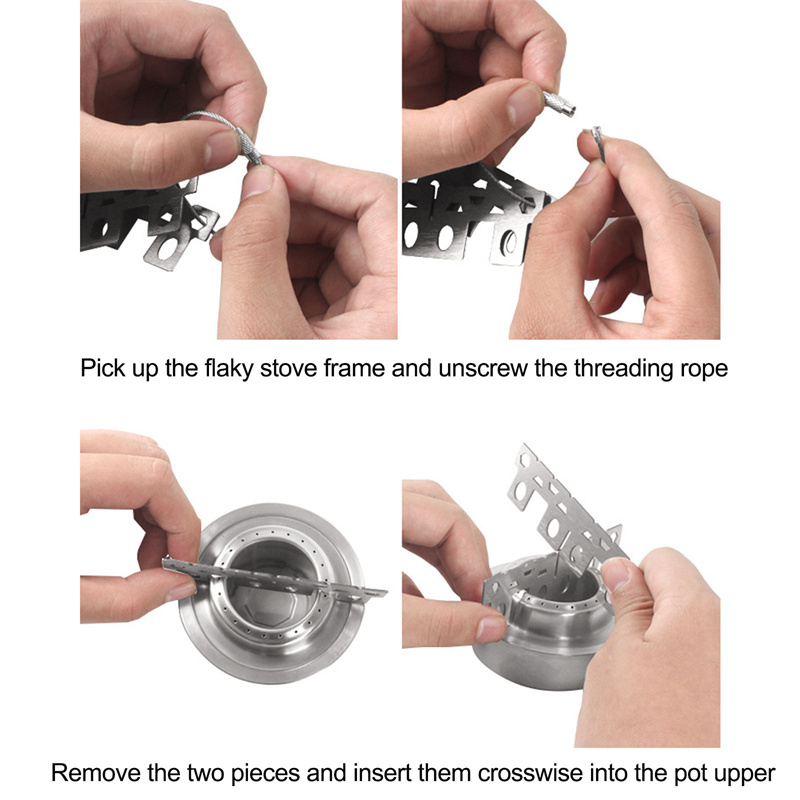 Pick up the flaky stove frame and unscrew the threading rope

Remove the two pieces and insert them crosswise into the pot upper