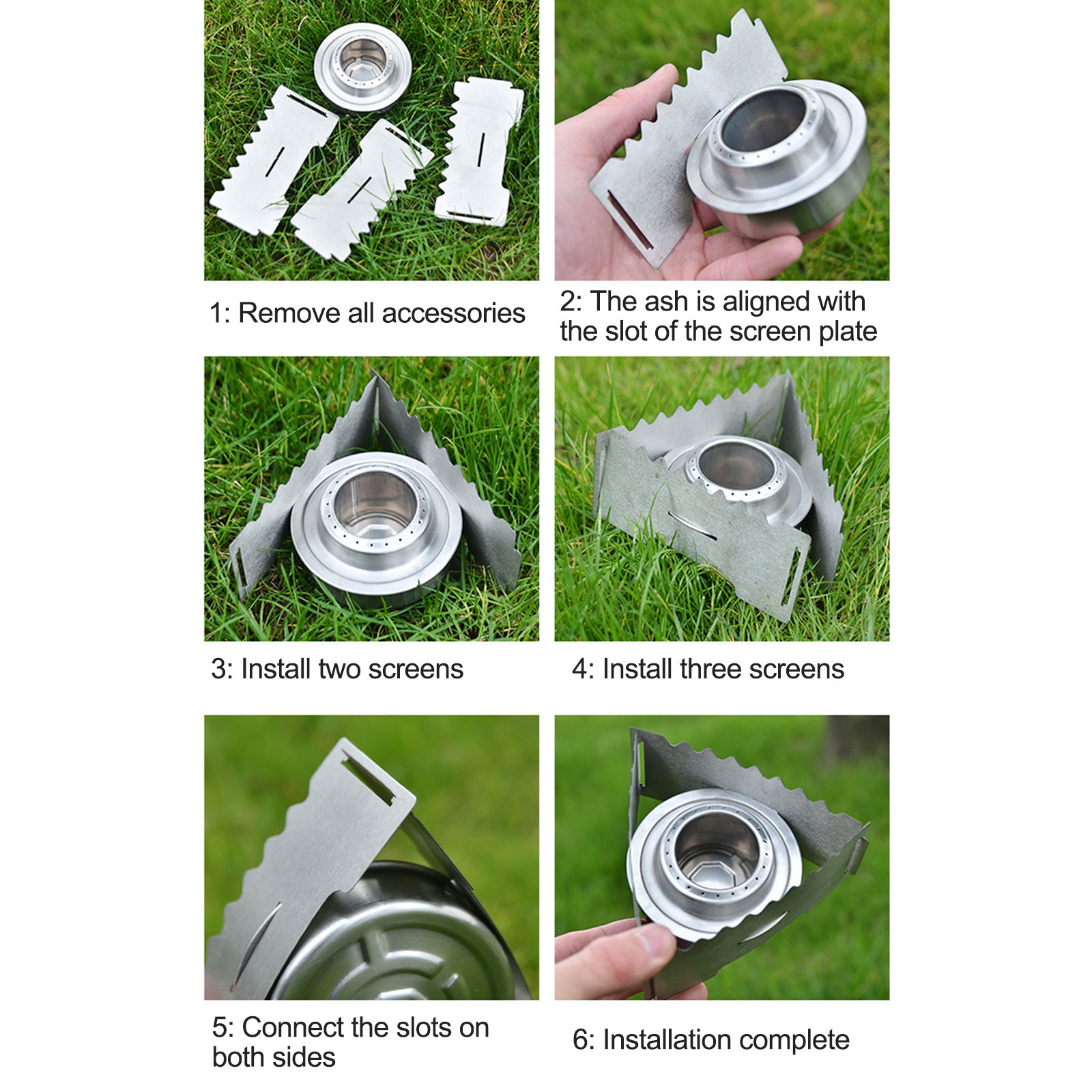 1: Remove all accessories

2: The ash is aligned with the slot of the screen plate

3: Install two screens

4: Install three screens

5: Connect the slots on both sides

6: Installation complete