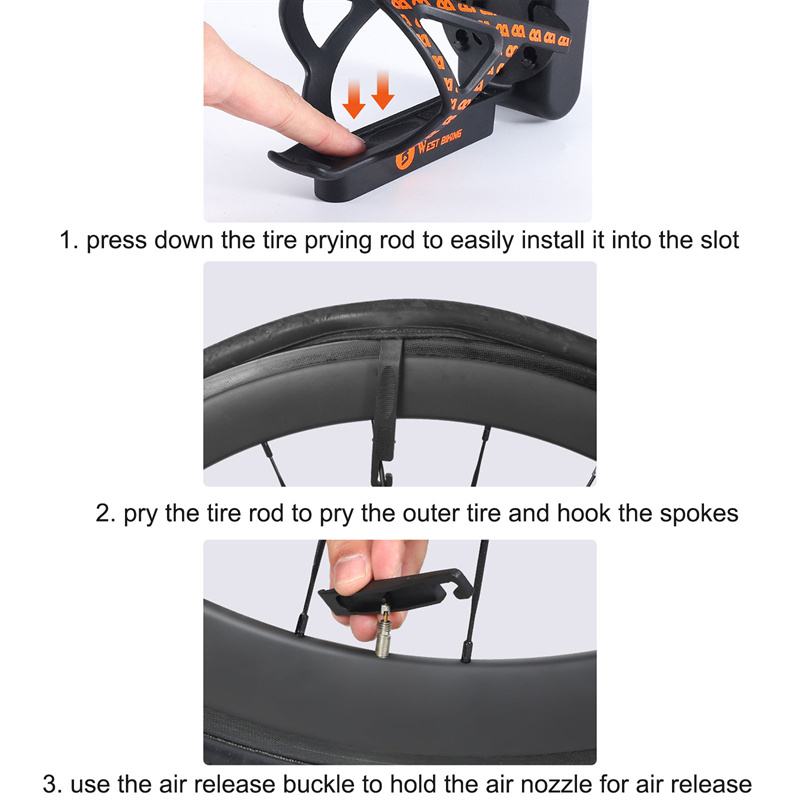 WEST BIKING

1. press down the tire prying rod to easily install it into the slot

2. pry the tire rod to pry the outer tire and hook the spokes

3. use the air release buckle to hold the air nozzle for air release