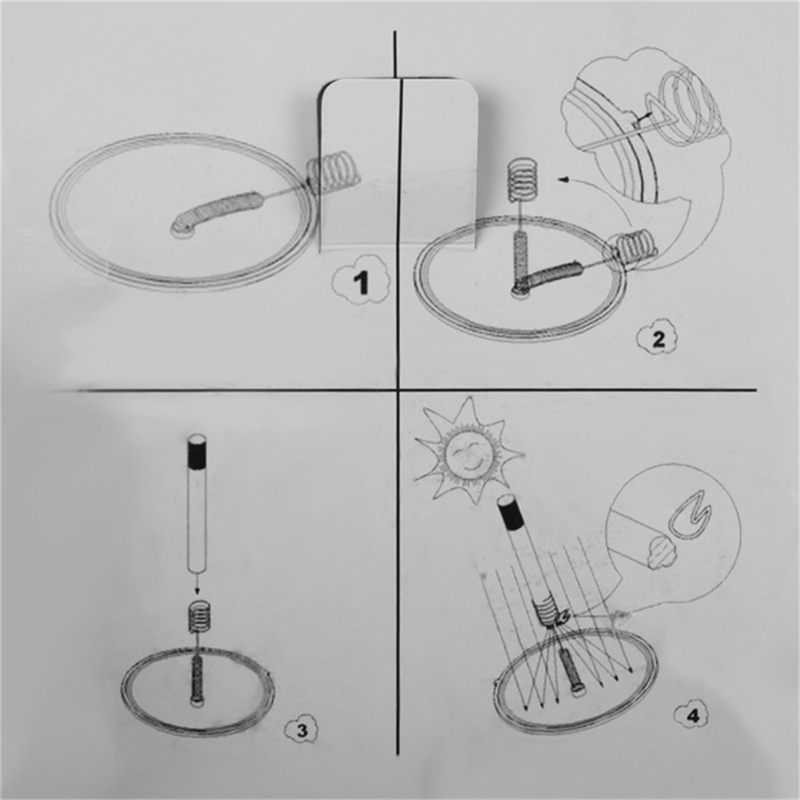 1
2
3
4