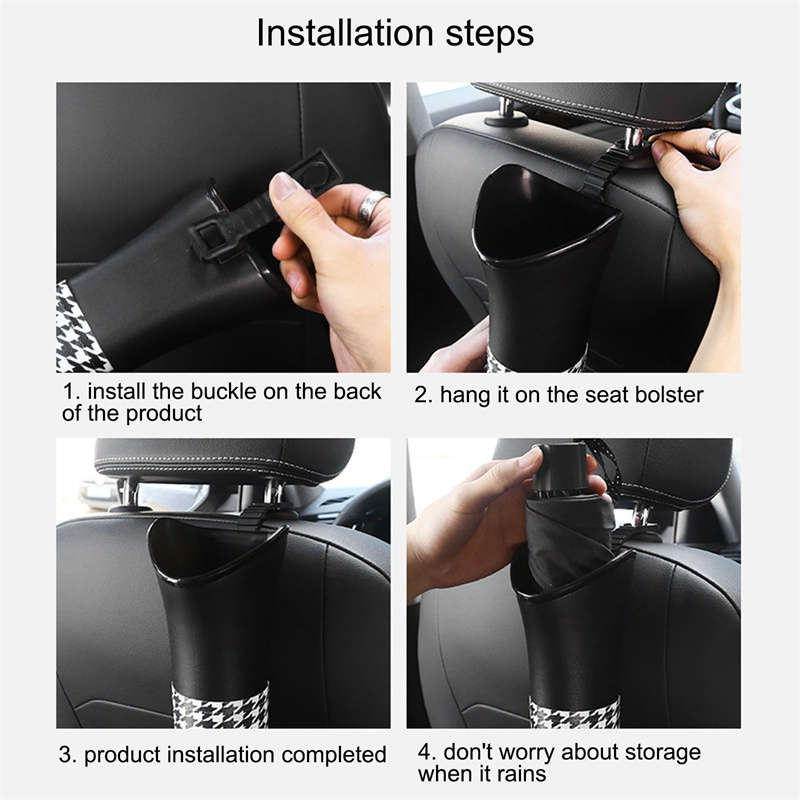 Installation steps

1. install the buckle on the back of the product

2. hang it on the seat bolster

3. product installation completed

4. don't worry about storage when it rains