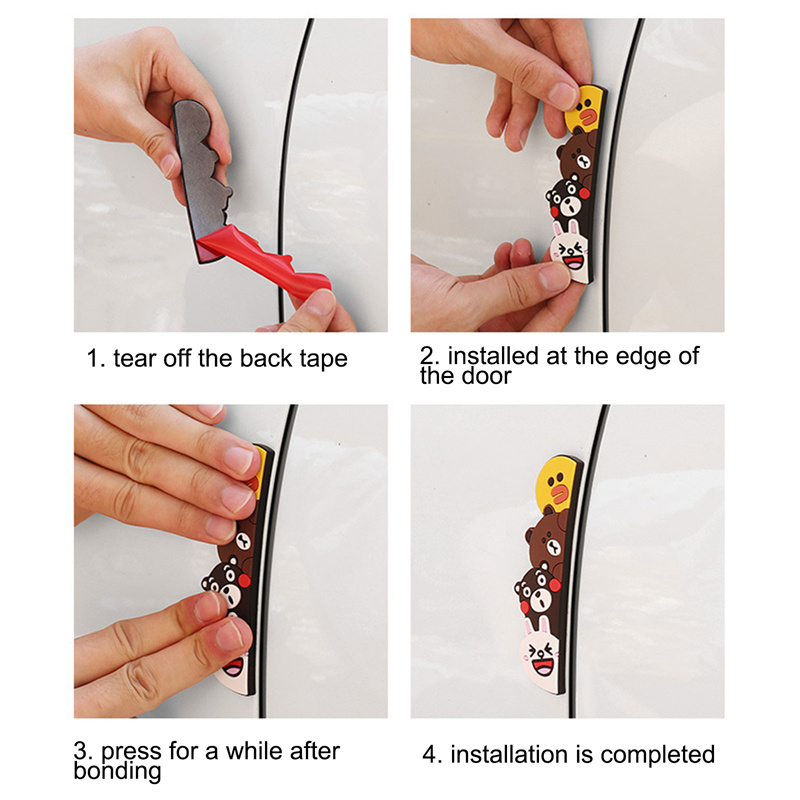 1. tear off the back tape

2. installed at the edge of the door

3. press for a while after bonding

4. installation is completed