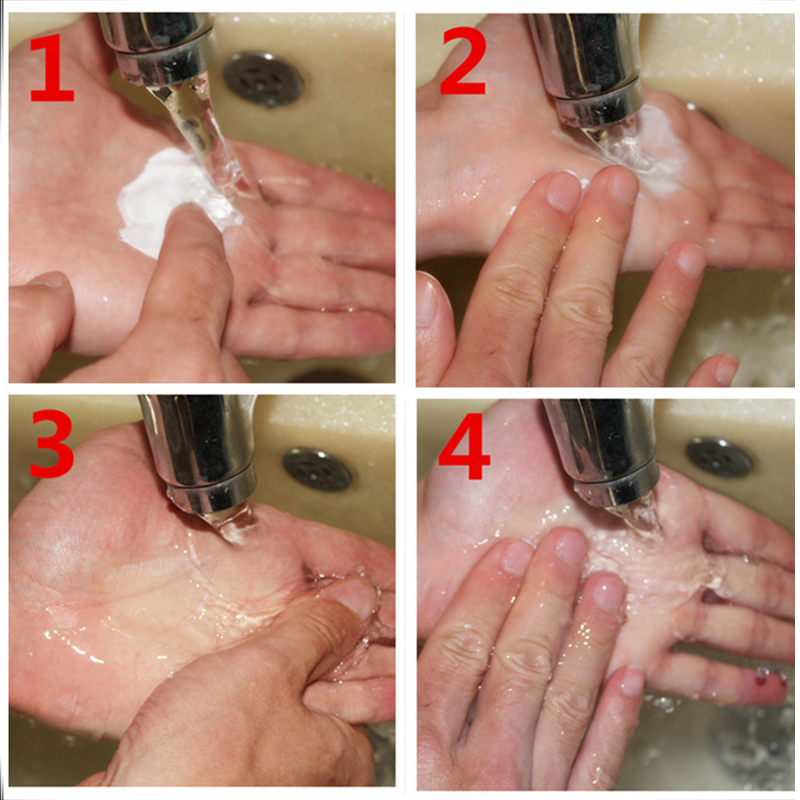 1

2

3

4