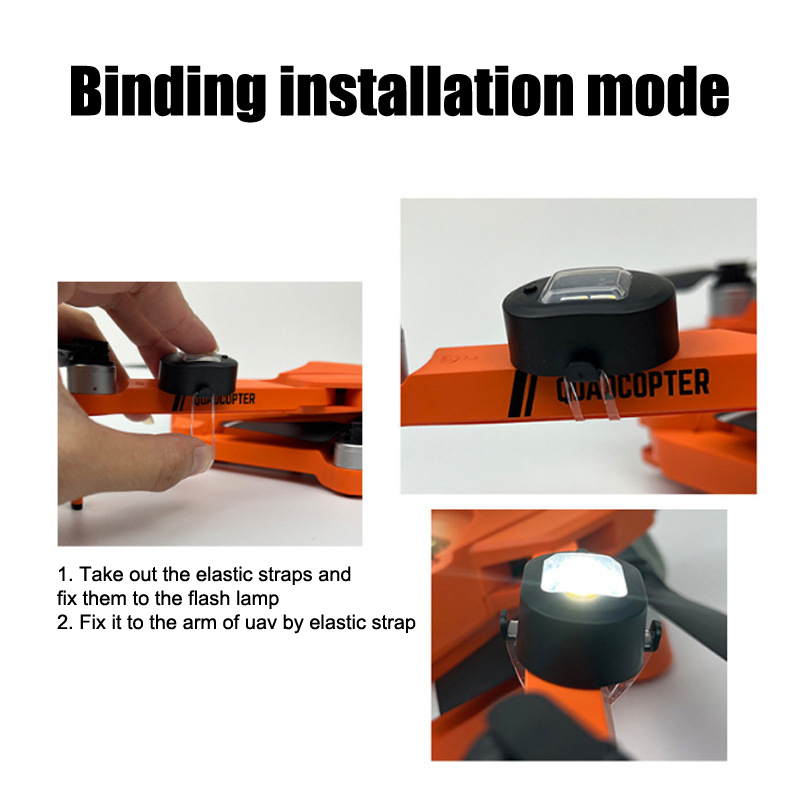 Binding installation mode

QUADCOPTER

QUADCOPTER

1. Take out the elastic straps and fix them to the flash lamp
2. Fix it to the arm of uav by elastic strap