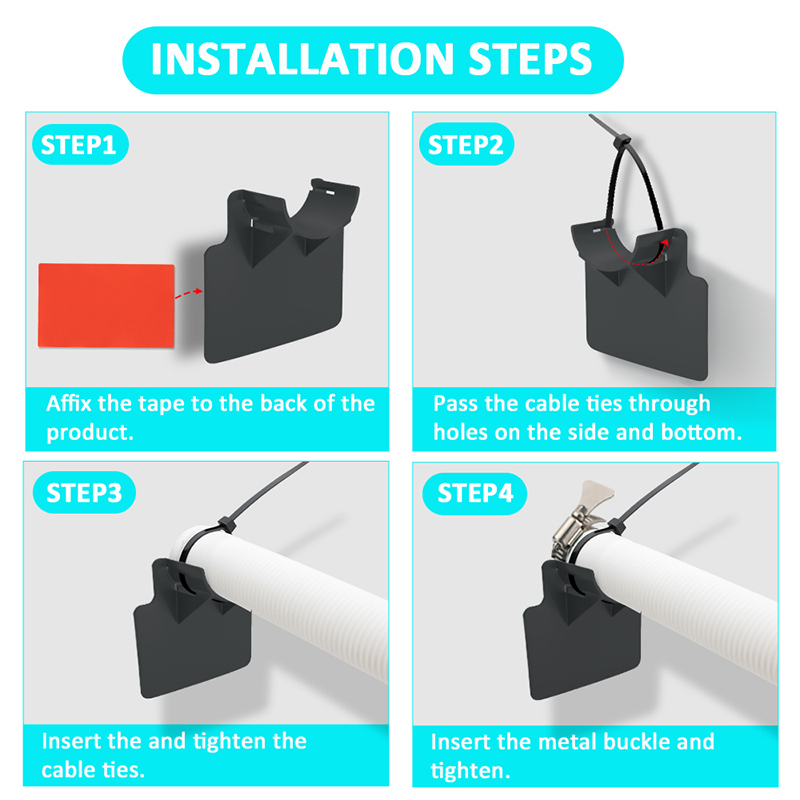 INSTALLATION STEPS

STEP1

Affix the tape to the back of the product.

STEP2

Pass the cable ties through holes on the side and bottom.

STEP3

Insert the and tighten the cable ties.

STEP4

Insert the metal buckle and tighten.