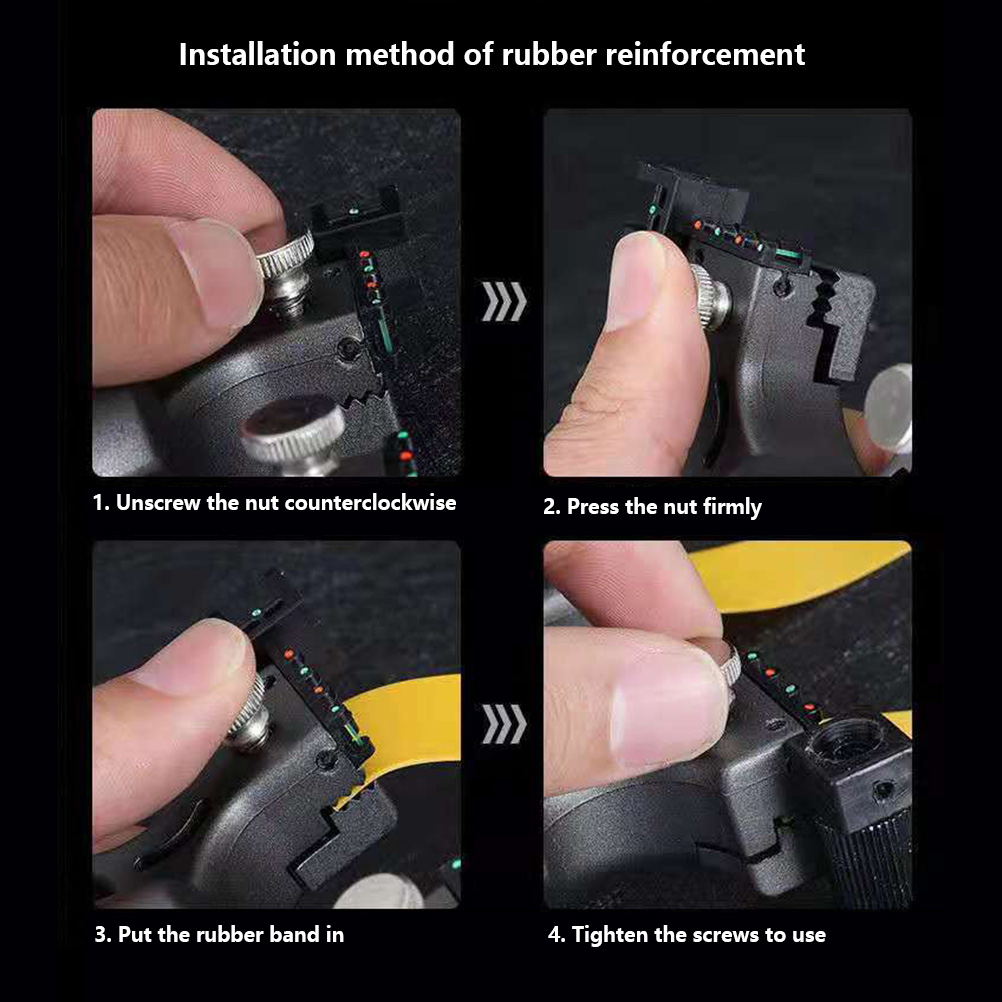 Installation method of rubber reinforcement

1. Unscrew the nut counterclockwise

2. Press the nut firmly

3. Put the rubber band in

4. Tighten the screws to use