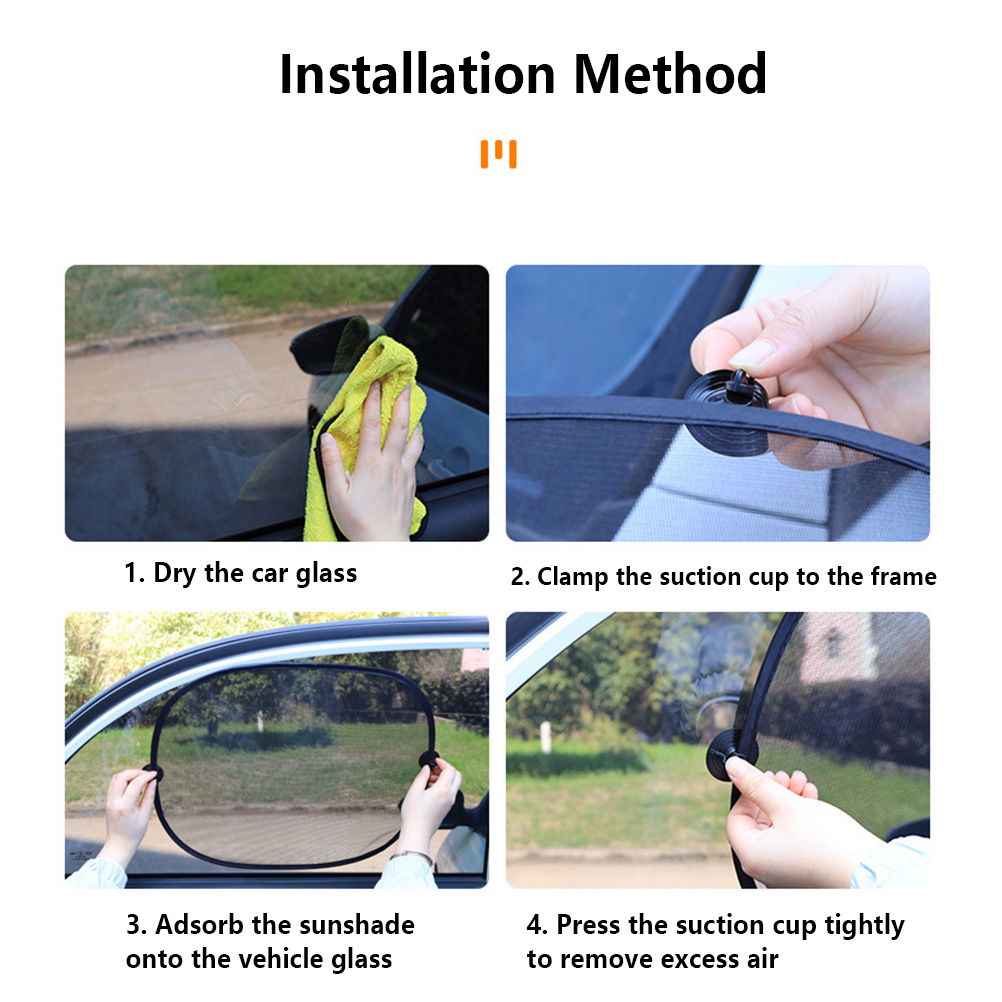 Installation Method

1. Dry the car glass

2. Clamp the suction cup to the frame

3. Adsorb the sunshade onto the vehicle glass

4. Press the suction cup tightly to remove excess air