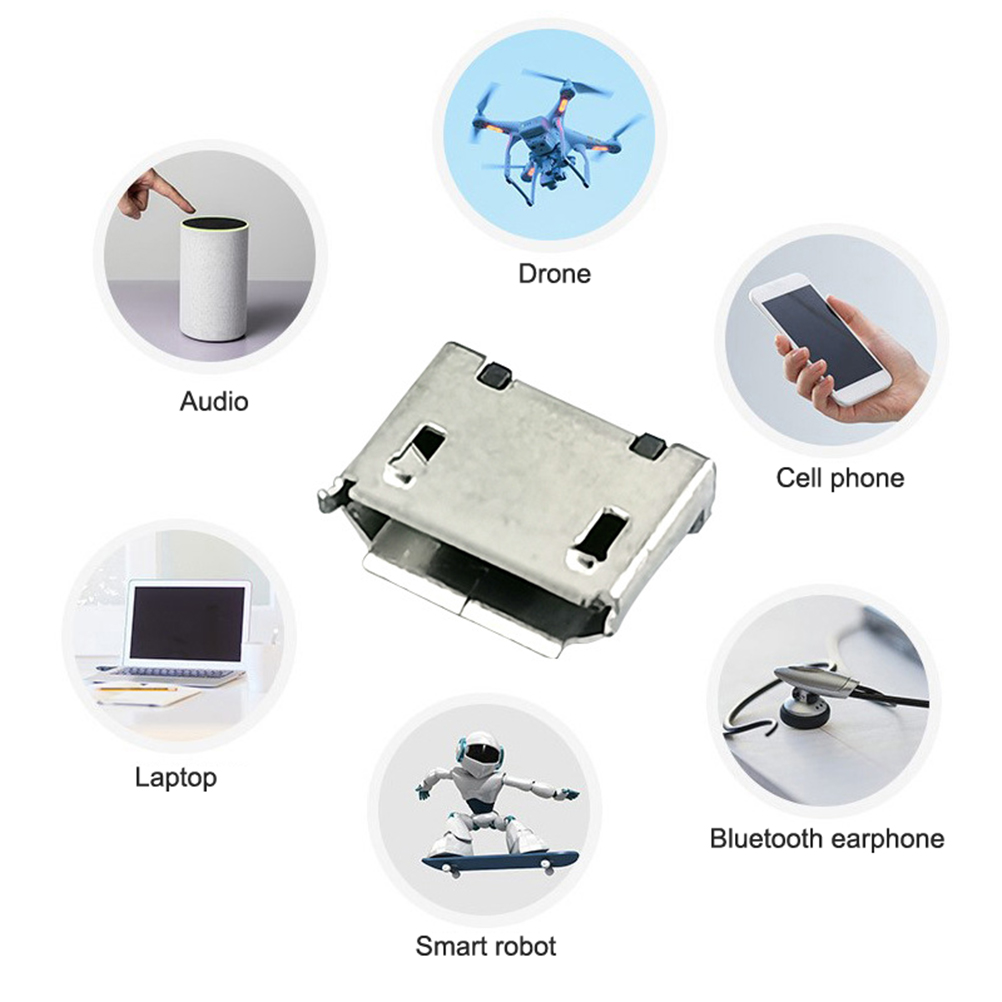 Drone

Audio

Cell phone

Laptop

Bluetooth earphone

Smart robot