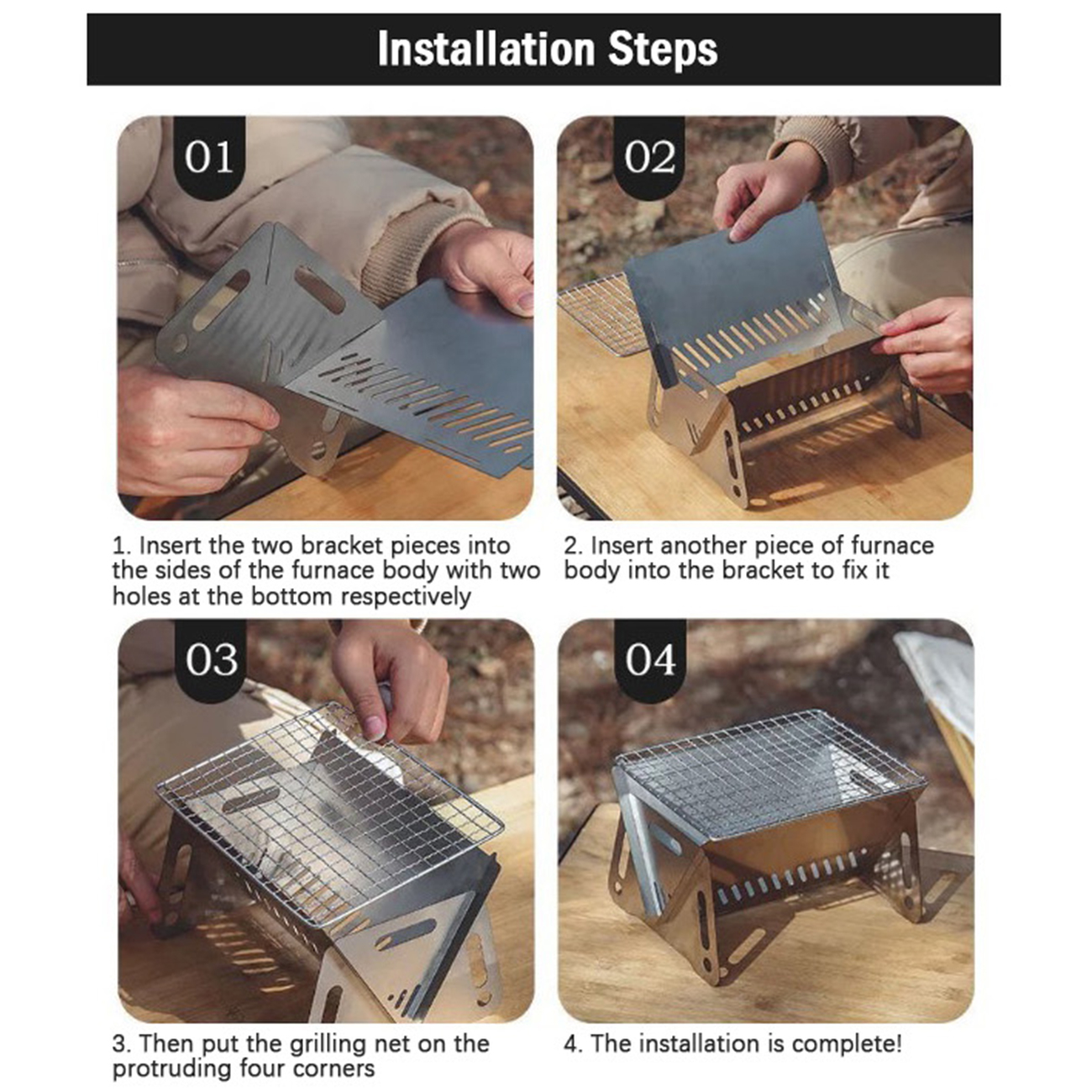 Installation Steps

01

1. Insert the two bracket pieces into the sides of the furnace body with two holes at the bottom respectively

02

2. Insert another piece of furnace body into the bracket to fix it

03

3. Then put the grilling net on the protruding four corners

04

4. The installation is complete!