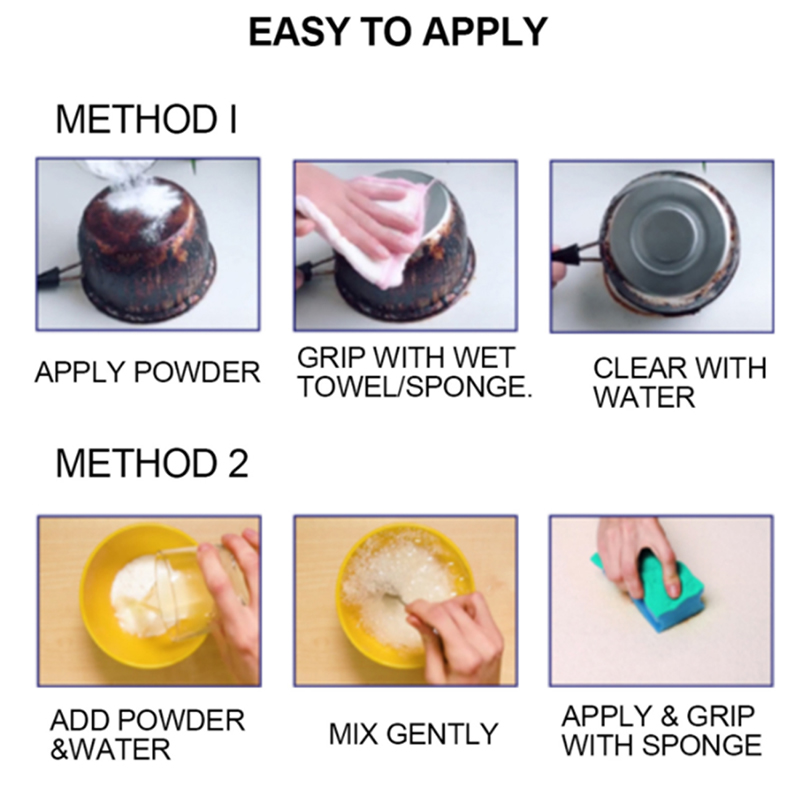 EASY TO APPLY

METHOD I

APPLY POWDER

GRIP WITH WET TOWEL/SPONGE.

CLEAR WITH WATER

METHOD 2

ADD POWDER &WATER

MIX GENTLY

APPLY & GRIP WITH SPONGE